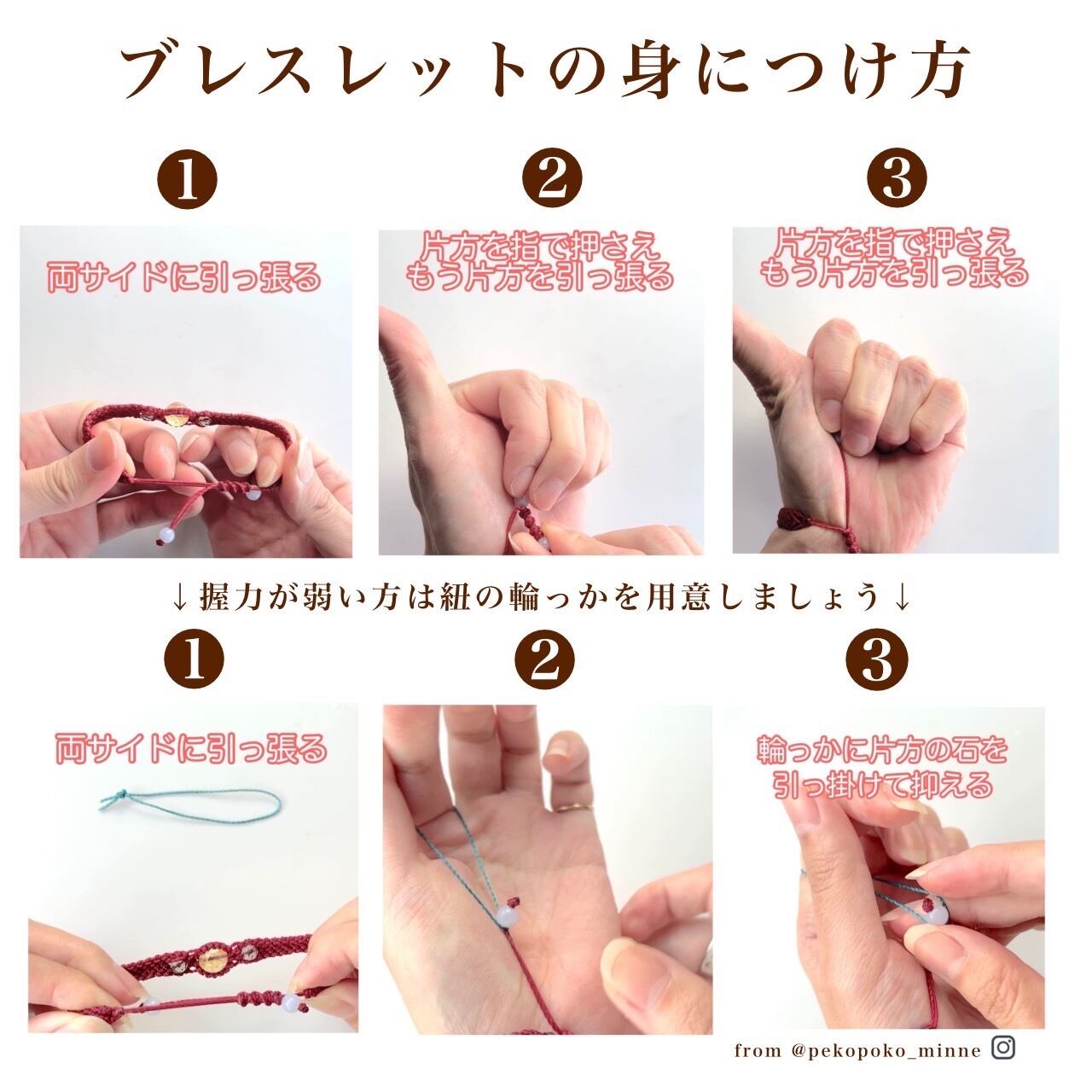 ブレスレットの身につけ方

❶

両サイドに引っ張る

❷

片方を指で押さえ もう片方を引っ張る

❸

片方を指で押さえ もう片方を引っ張る

↓握力が弱い方は紐の輪っかを用意しましょう↓

❶

両サイドに引っ張る

❷

❸

輪っかに片方の石を 引っ掛けて抑える

from @pekopoko_minne