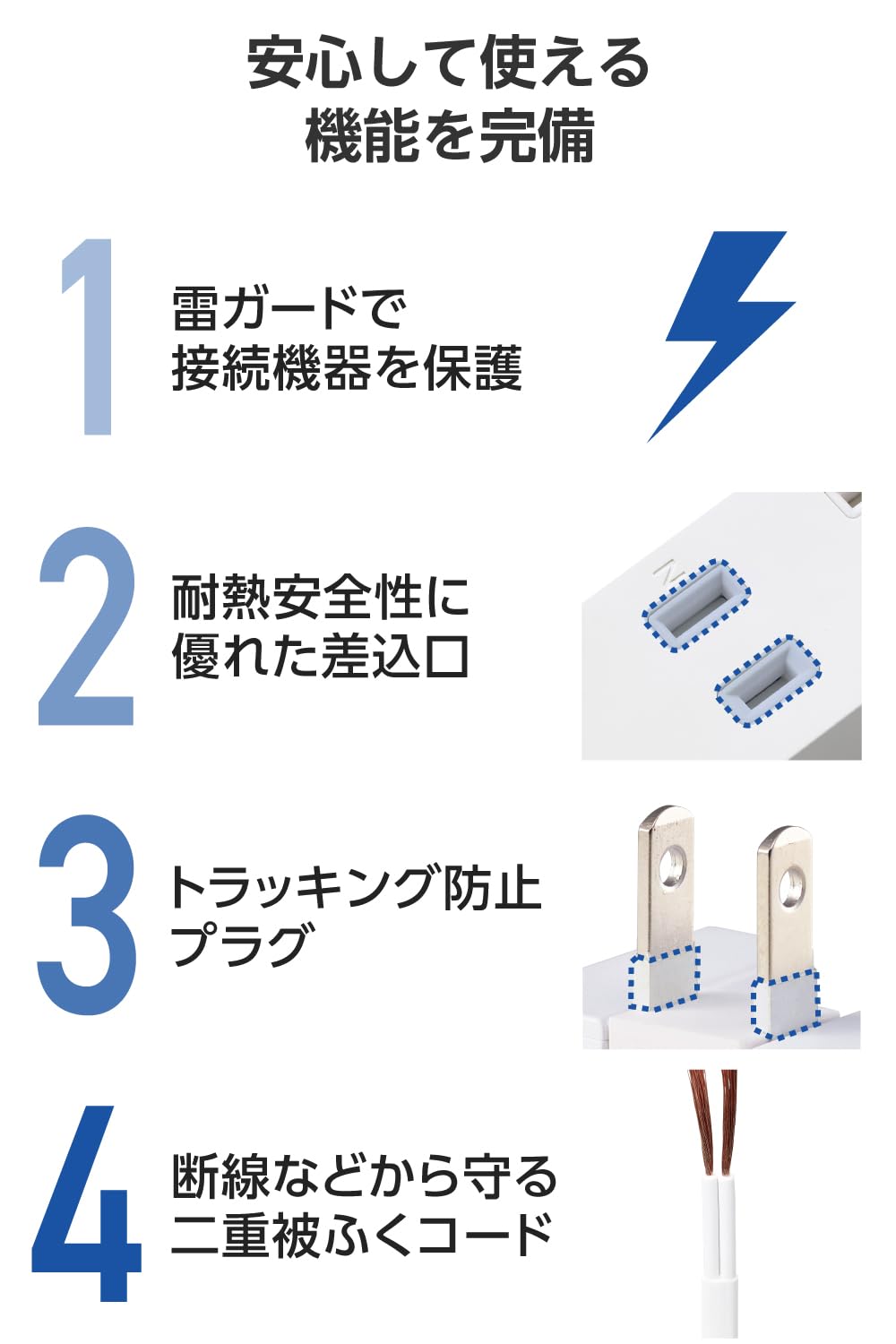 安心して使える
機能を完備

1
雷ガードで
接続機器を保護

2
耐熱安全性に
優れた差込口

N

3
トラッキング防止
プラグ

4
断線などから守る
二重被ふくコード