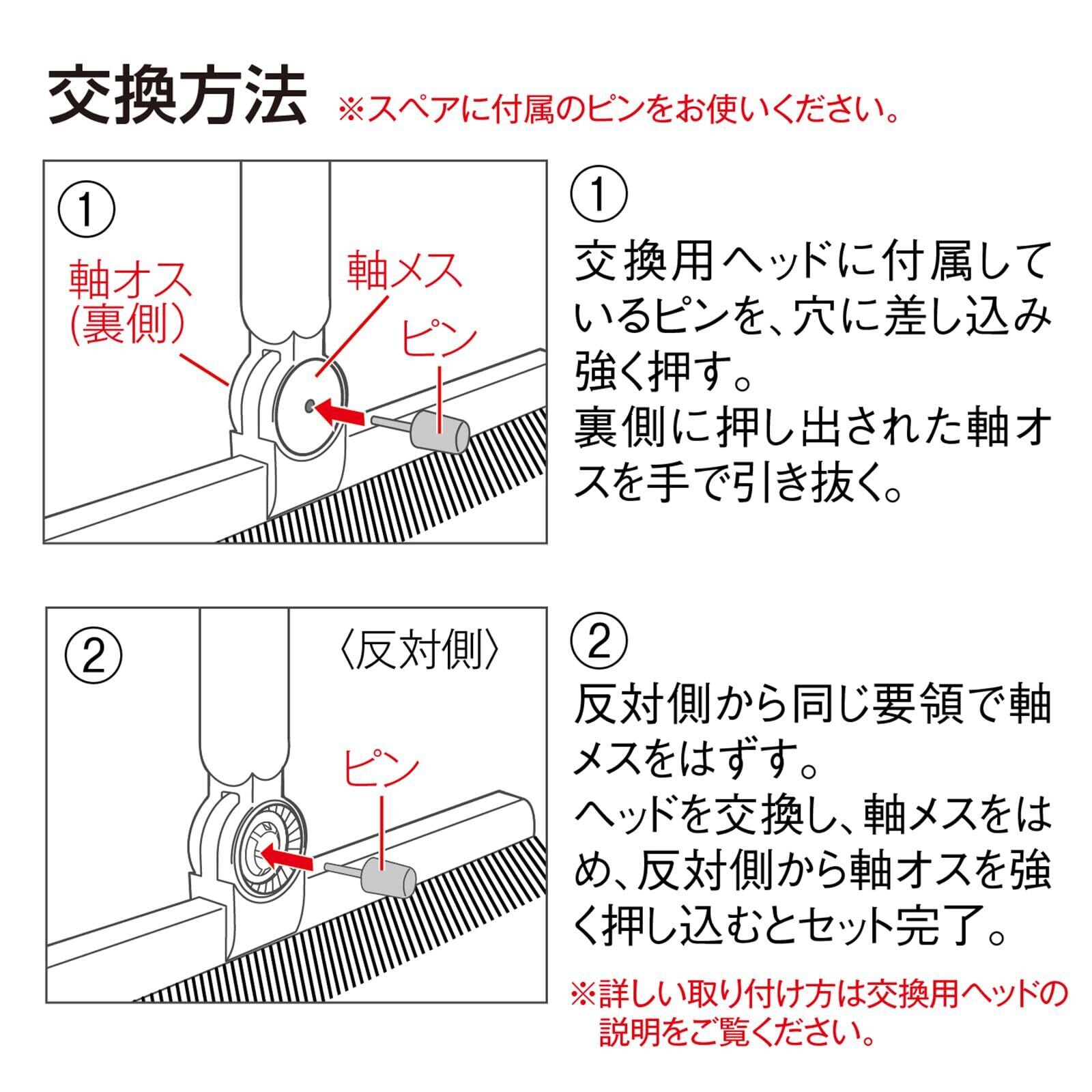 交換方法 ※スペアに付属のピンをお使いください。

①
軸オス
(裏側)
軸メス
ピン

①
交換用ヘッドに付属しているピンを、穴に差し込み強く押す。
裏側に押し出された軸オスを手で引き抜く。

②
〈反対側〉
ピン

②
反対側から同じ要領で軸メスをはずす。
ヘッドを交換し、軸メスをはめ、反対側から軸オスを強く押し込むとセット完了。

※詳しい取り付け方は交換用ヘッドの説明をご覧ください。