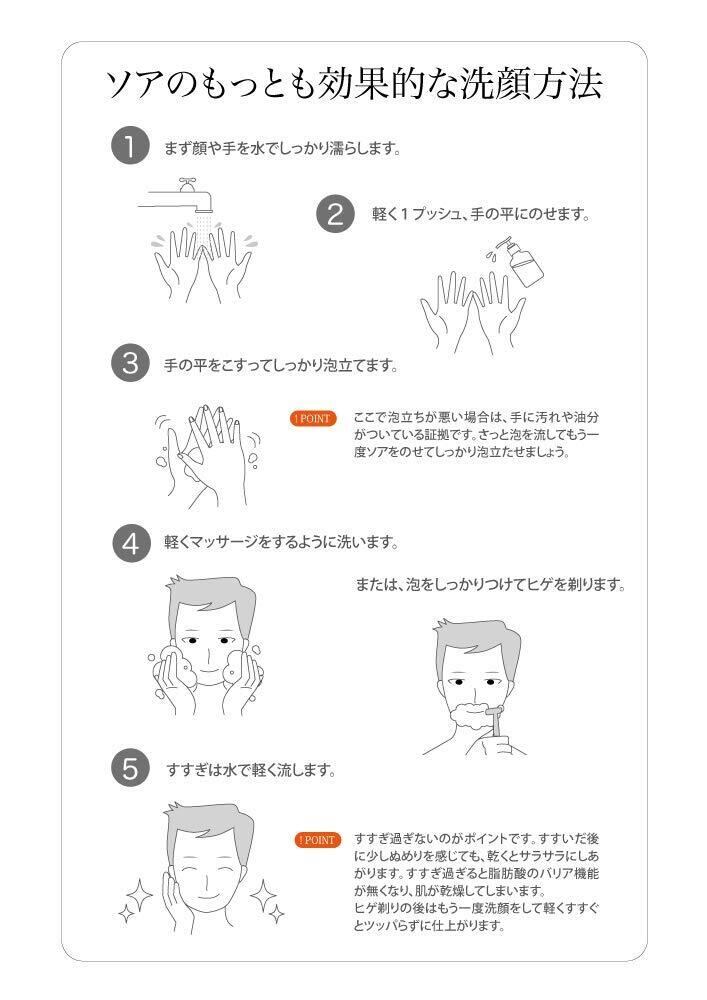 ソアのもっとも効果的な洗顔方法

1 まず顔や手を水でしっかり濡らします。

2 軽く1プッシュ、手の平にのせます。

3 手の平をこすってしっかり泡立てます。

! POINT ここで泡立ちが悪い場合は、手に汚れや油分がついている証拠です。さっと泡を流してもう一度ソアをのせてしっかり泡立たせましょう。

4 軽くマッサージをするように洗います。

または、泡をしっかりつけてヒゲを剃ります。

5 すすぎは水で軽く流します。

! POINT すすぎ過ぎないのがポイントです。すすいだ後に少しぬめりを感じても、乾くとサラサラにしあがります。すすぎ過ぎると脂肪酸のバリア機能が無くなり、肌が乾燥してしまいます。
ヒゲ剃りの後はもう一度洗顔をして軽くすすぐとツッパらずに仕上がります。