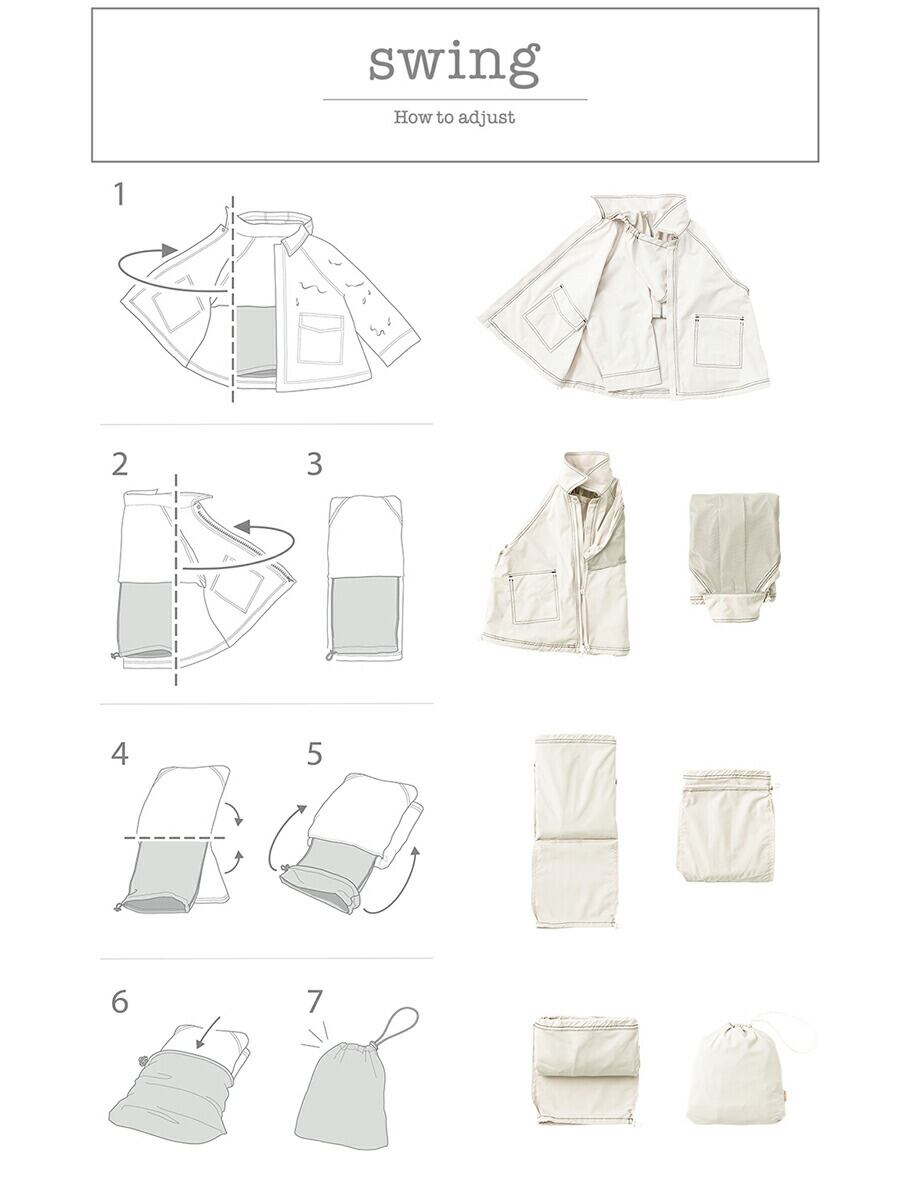 swing

How to adjust

1

2

3

4

5

6

7