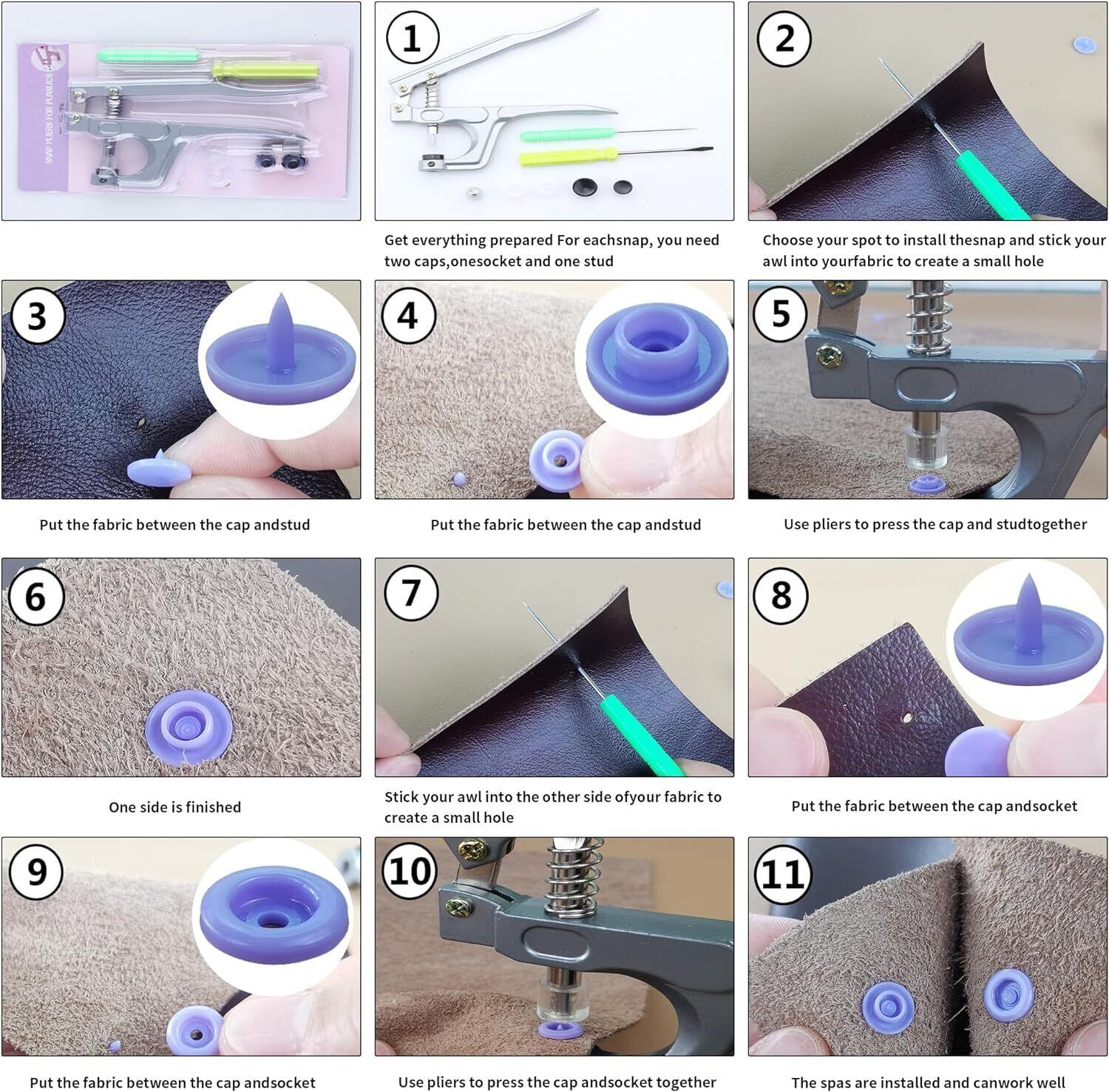 SNAP PLIERS FOR PLASTICS

1

Get everything prepared For eachsnap, you need two caps,onesocket and one stud

2

Choose your spot to install thesnap and stick your awl into yourfabric to create a small hole

3

Put the fabric between the cap andstud

4

Put the fabric between the cap andstud

5

Use pliers to press the cap and studtogether

6

One side is finished

7

Stick your awl into the other side ofyour fabric to create a small hole

8

Put the fabric between the cap andsocket

9

Put the fabric between the cap andsocket

10

Use pliers to press the cap andsocket together

11

The spas are installed and canwork well