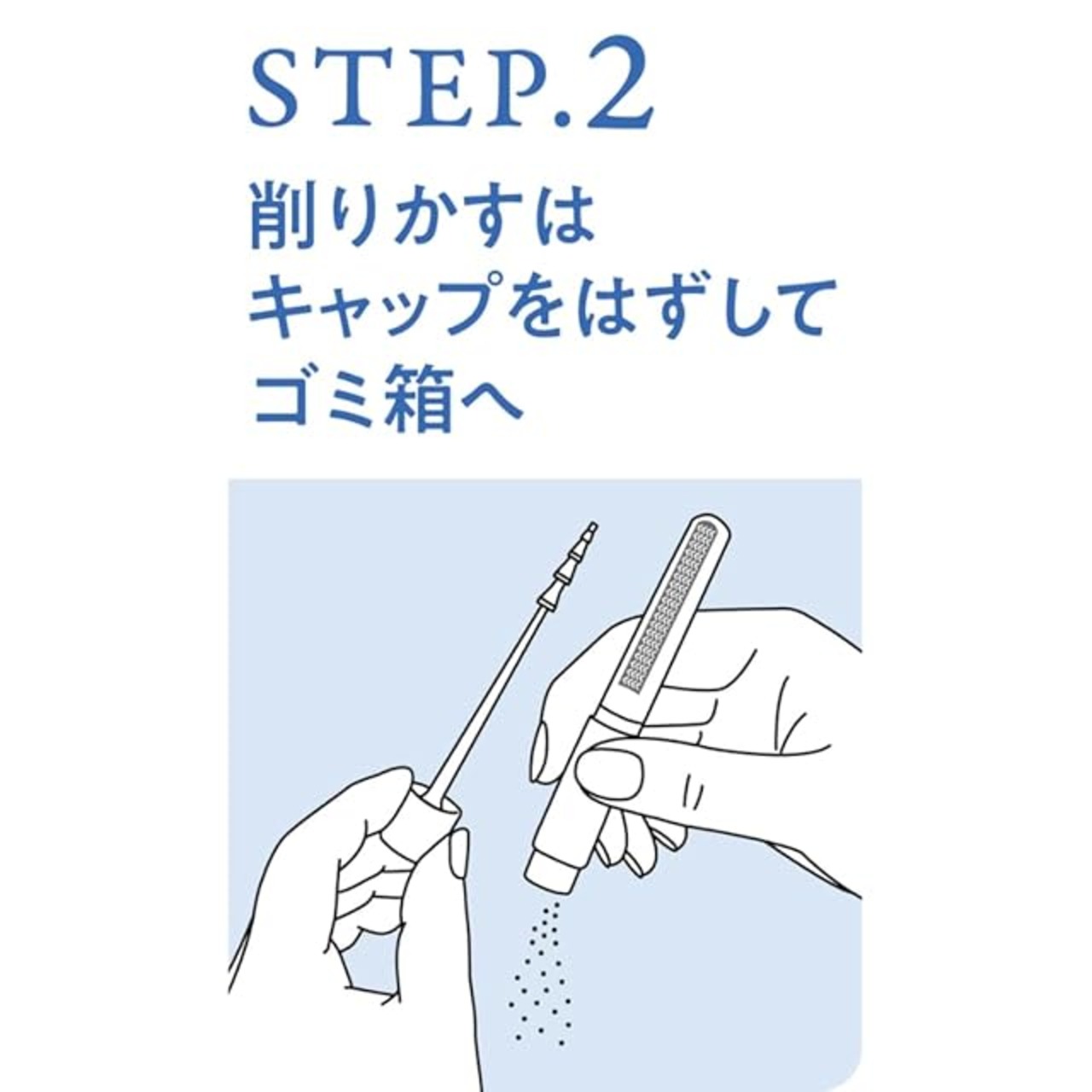 STEP.2

削りかすは
キャップをはずして
ゴミ箱へ