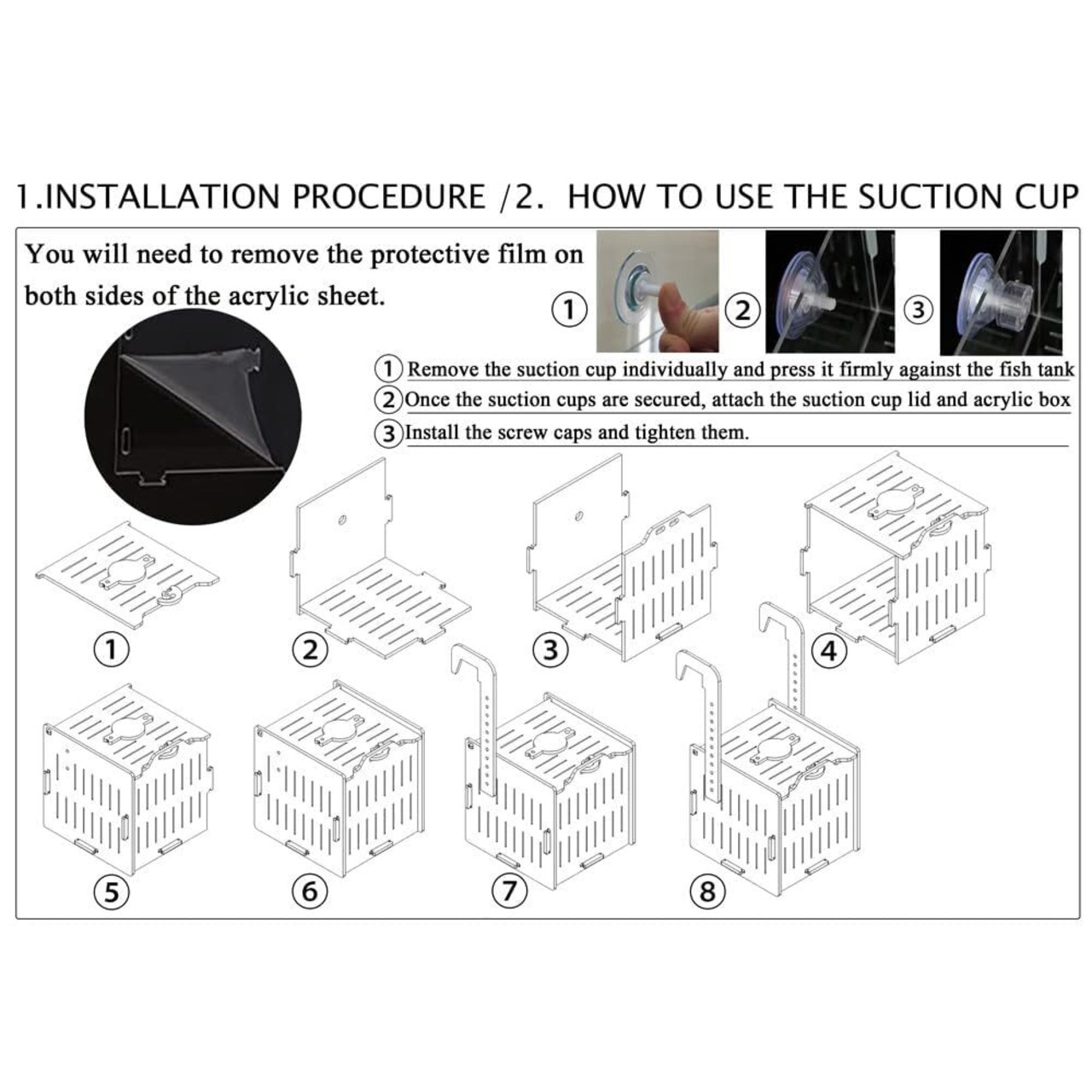 1.INSTALLATION PROCEDURE /2. HOW TO USE THE SUCTION CUP

You will need to remove the protective film on both sides of the acrylic sheet.

① ② ③

① Remove the suction cup individually and press it firmly against the fish tank
② Once the suction cups are secured, attach the suction cup lid and acrylic box
③ Install the screw caps and tighten them.

① ② ③ ④

⑤ ⑥ ⑦ ⑧