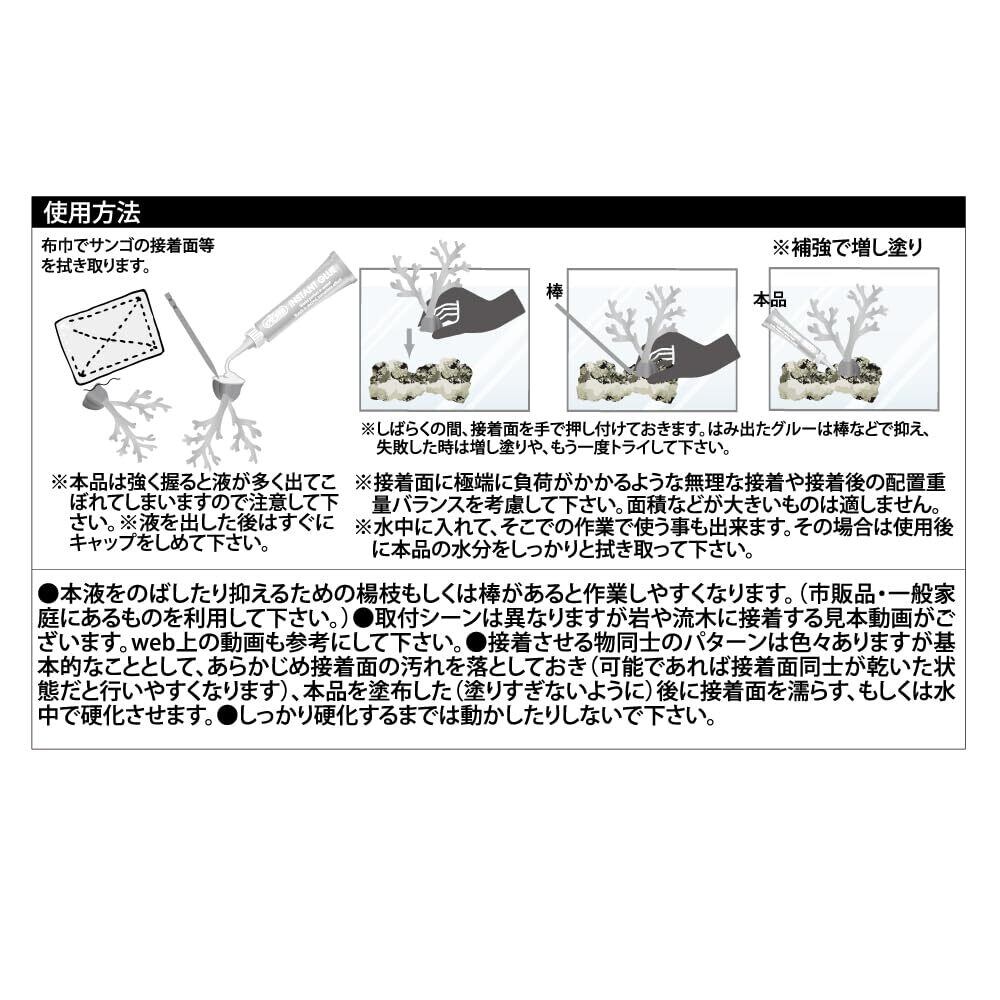 使用方法

布巾でサンゴの接着面等を拭き取ります。

※補強で増し塗り

棒

本品

※しばらくの間、接着面を手で押し付けておきます。はみ出たグルーは棒などで抑え、失敗した時は増し塗りや、もう一度トライして下さい。

※本品は強く握ると液が多く出てこぼれてしまいますので注意して下さい。※液を出した後はすぐにキャップをしめて下さい。

※接着面に極端に負荷がかかるような無理な接着や接着後の配置重量バランスを考慮して下さい。面積などが大きいものは適しません。
※水中に入れて、そこでの作業で使う事も出来ます。その場合は使用後に本品の水分をしっかりと拭き取って下さい。

●本液をのばしたり抑えるための楊枝もしくは棒があると作業しやすくなります。(市販品・一般家庭にあるものを利用して下さい。)●取付シーンは異なりますが岩や流木に接着する見本動画がございます。web上の動画も参考にして下さい。●接着させる物同士のパターンは色々ありますが基本的なこととして、あらかじめ接着面の汚れを落としておき(可能であれば接着面同士が乾いた状態だと行いやすくなります)、本品を塗布した(塗りすぎないように)後に接着面を濡らす、もしくは水中で硬化させます。●しっかり硬化するまでは動かしたりしないで下さい。