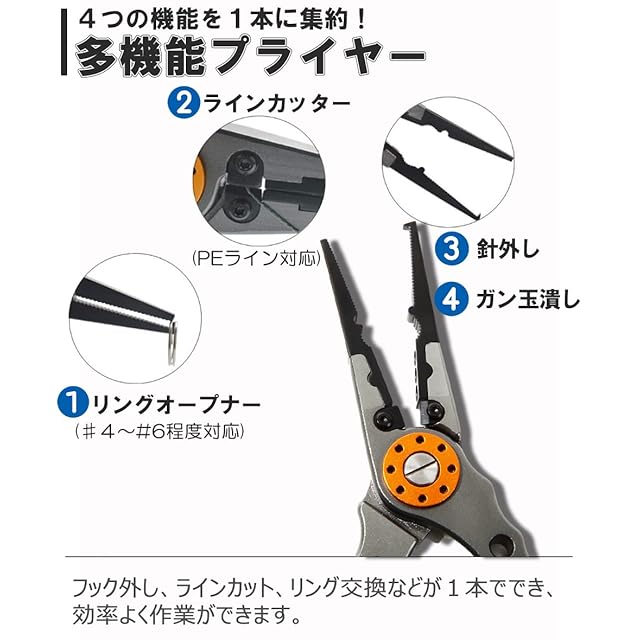 ４つの機能を１本に集約！
多機能プライヤー

2 ラインカッター
(PEライン対応)

3 針外し

4 ガン玉潰し

1 リングオープナー
(＃４～#6程度対応)

フック外し、ラインカット、リング交換などが１本ででき、効率よく作業ができます。