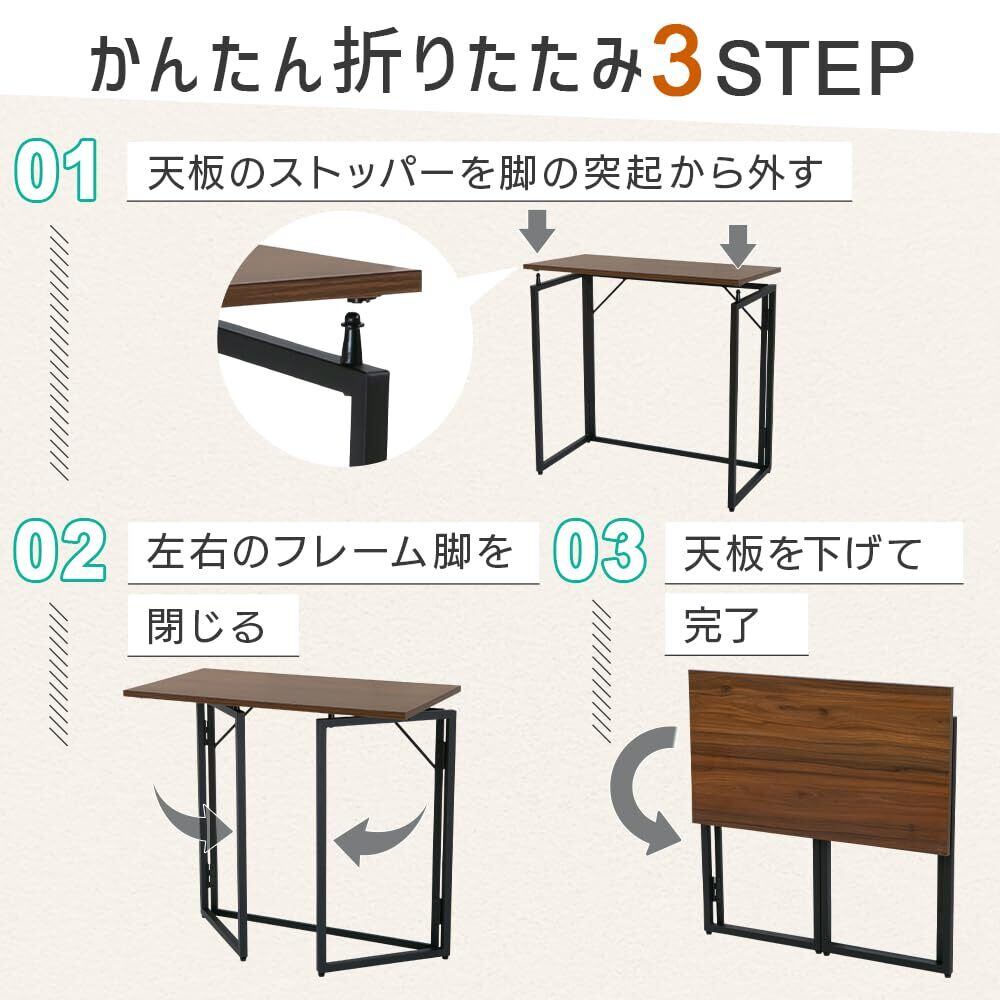 かんたん折りたたみ3STEP

01 天板のストッパーを脚の突起から外す

02 左右のフレーム脚を閉じる

03 天板を下げて完了