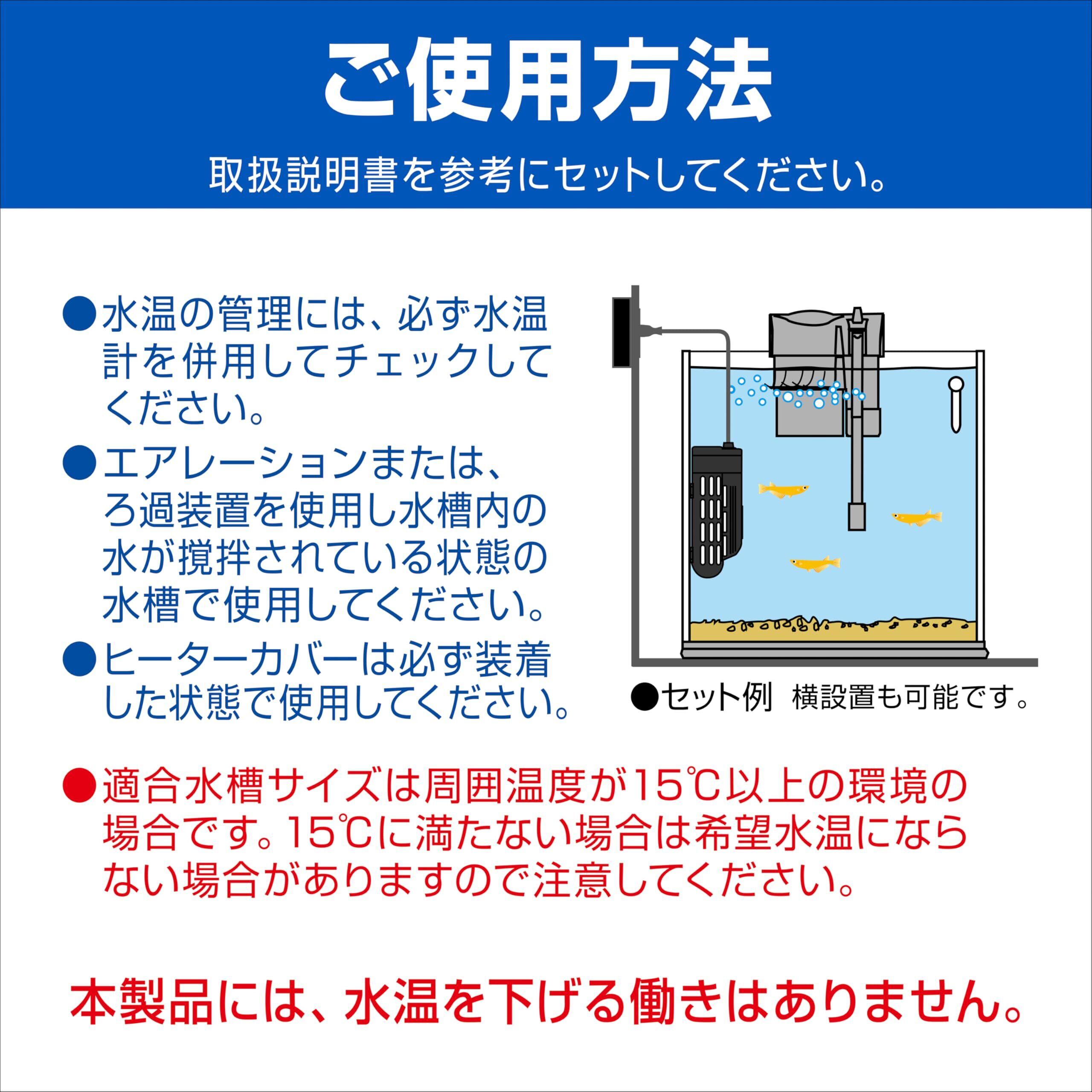 ご使用方法

取扱説明書を参考にセットしてください。

●水温の管理には、必ず水温計を併用してチェックしてください。

●エアレーションまたは、ろ過装置を使用し水槽内の水が撹拌されている状態の水槽で使用してください。

●ヒーターカバーは必ず装着した状態で使用してください。

●セット例　横設置も可能です。

●適合水槽サイズは周囲温度が15℃以上の環境の場合です。15℃に満たない場合は希望水温にならない場合がありますので注意してください。

本製品には、水温を下げる働きはありません。