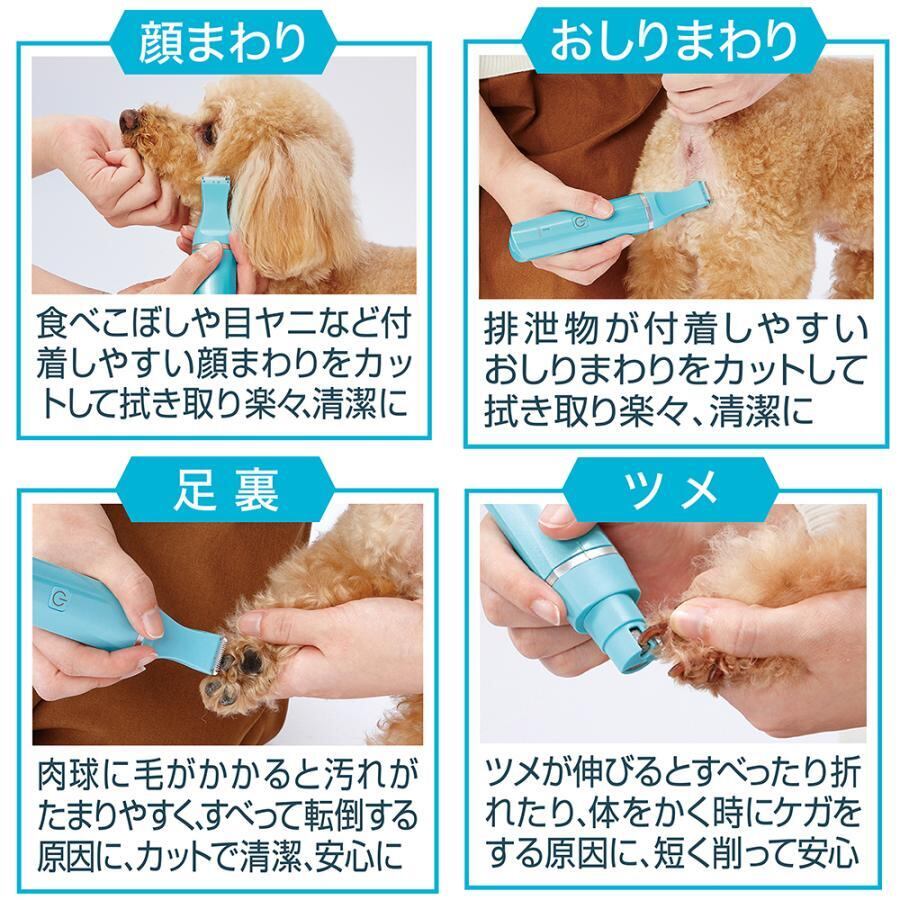 顔まわり

食べこぼしや目ヤニなど付着しやすい顔まわりをカットして拭き取り楽々､清潔に

おしりまわり

排泄物が付着しやすいおしりまわりをカットして拭き取り楽々、清潔に

足裏

肉球に毛がかかると汚れがたまりやすく､すべって転倒する原因に､カットで清潔､安心に

ツメ

ツメが伸びるとすべったり折れたり､体をかく時にケガをする原因に､短く削って安心