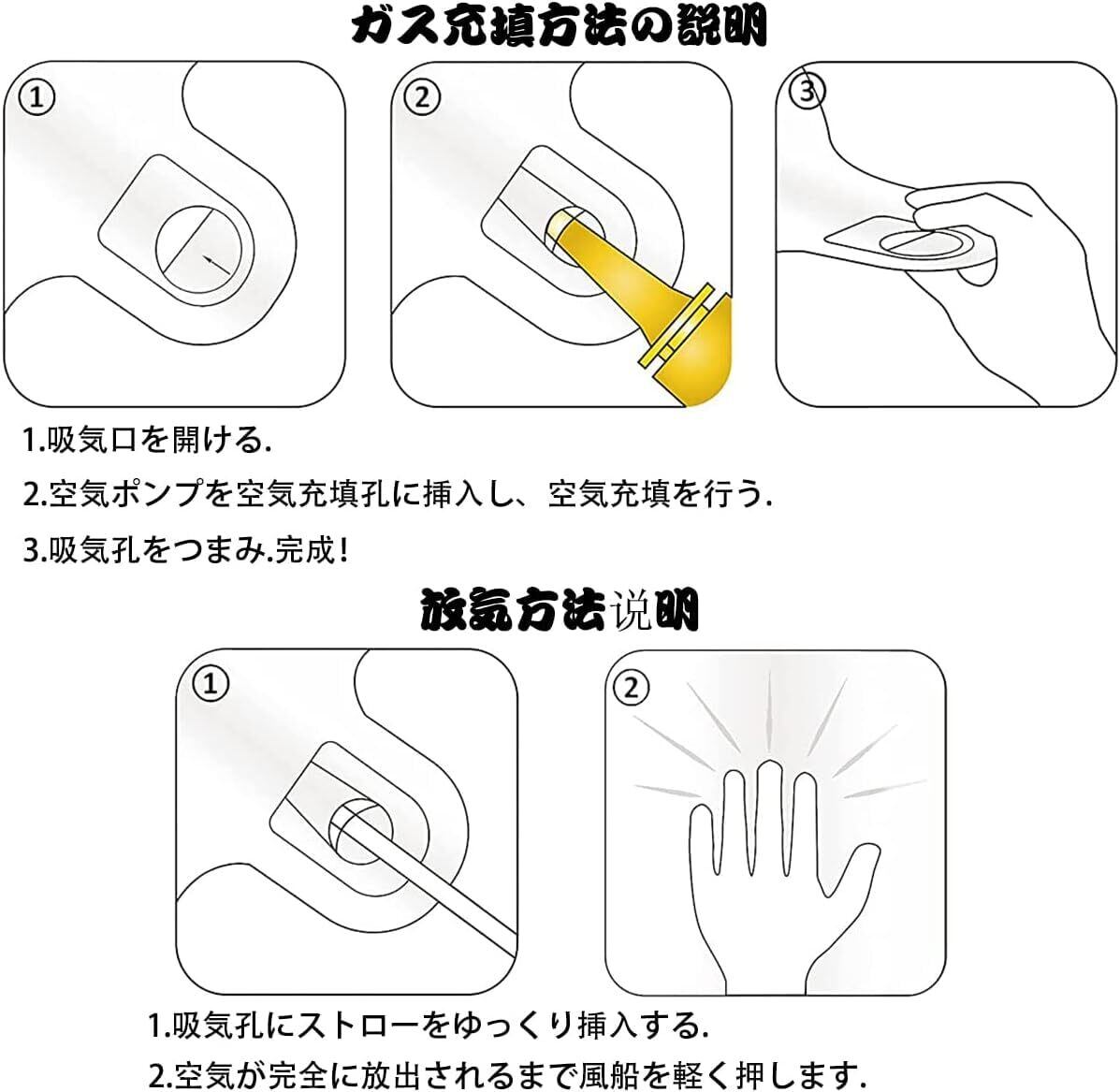 ガス充填方法の説明

①

②

③

1.吸気口を開ける.

2.空気ポンプを空気充填孔に挿入し、空気充填を行う.

3.吸気孔をつまみ.完成!

放気方法说明

①

②

1.吸気孔にストローをゆっくり挿入する.

2.空気が完全に放出されるまで風船を軽く押します.