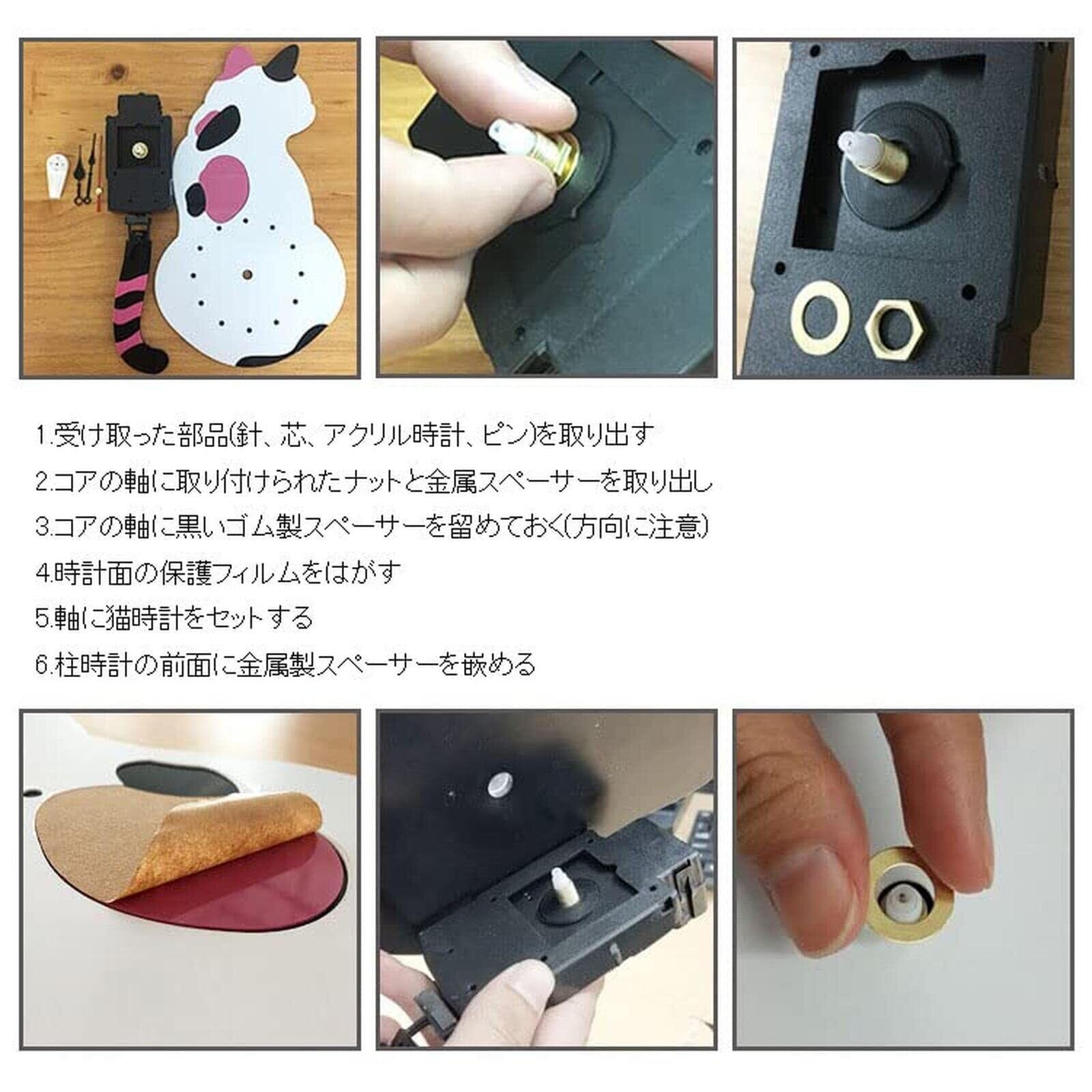 1.受け取った部品(針、芯、アクリル時計、ピン)を取り出す

2.コアの軸に取り付けられたナットと金属スペーサーを取り出し

3.コアの軸に黒いゴム製スペーサーを留めておく(方向に注意)

4.時計面の保護フィルムをはがす

5.軸に猫時計をセットする

6.柱時計の前面に金属製スペーサーを嵌める