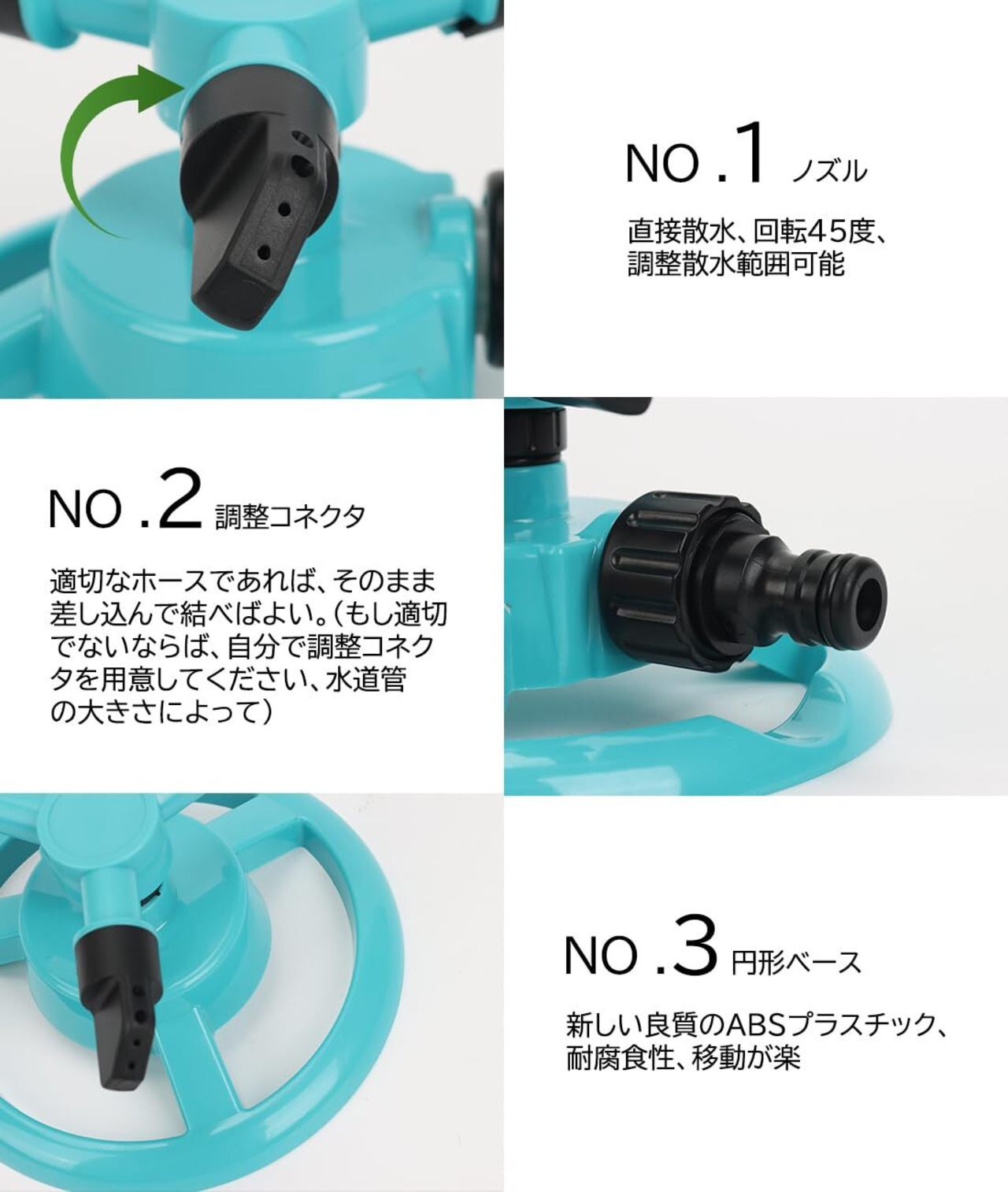 NO .1 ノズル

直接散水、回転45度、調整散水範囲可能

NO .2 調整コネクタ

適切なホースであれば、そのまま差し込んで結べばよい。(もし適切でないならば、自分で調整コネクタを用意してください、水道管の大きさによって)

NO .3 円形ベース

新しい良質のABSプラスチック、耐腐食性、移動が楽