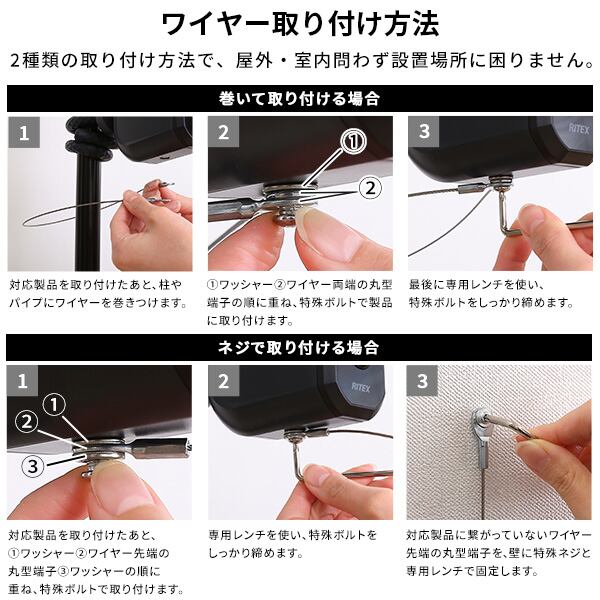 ワイヤー取り付け方法

2種類の取り付け方法で、屋外・室内問わず設置場所に困りません。

巻いて取り付ける場合

1

対応製品を取り付けたあと、柱やパイプにワイヤーを巻きつけます。

2

①

②

①ワッシャー②ワイヤー両端の丸型端子の順に重ね、特殊ボルトで製品に取り付けます。

3

RITEX

最後に専用レンチを使い、特殊ボルトをしっかり締めます。

ネジで取り付ける場合

1

①

②

③

対応製品を取り付けたあと、①ワッシャー②ワイヤー先端の丸型端子③ワッシャーの順に重ね、特殊ボルトで取り付けます。

2

RITEX

専用レンチを使い、特殊ボルトをしっかり締めます。

3

対応製品に繋がっていないワイヤー先端の丸型端子を、壁に特殊ネジと専用レンチで固定します。