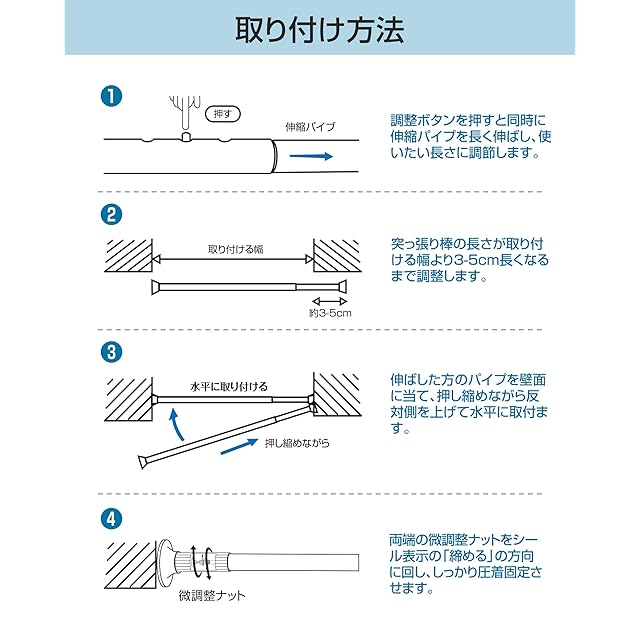 取り付け方法

1

押す

伸縮パイプ

調整ボタンを押すと同時に伸縮パイプを長く伸ばし、使いたい長さに調節します。

2

取り付ける幅

約3-5cm

突っ張り棒の長さが取り付ける幅より3-5cm長くなるまで調整します。

3

水平に取り付ける

押し縮めながら

伸ばした方のパイプを壁面に当て、押し縮めながら反対側を上げて水平に取付ます。

4

微調整ナット

両端の微調整ナットをシール表示の「締める」の方向に回し、しっかり圧着固定させます。