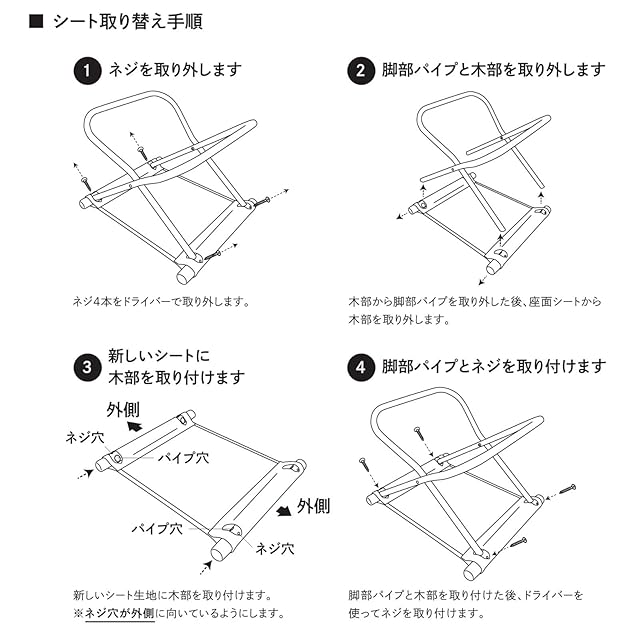 ■ シート取り替え手順

1 ネジを取り外します

ネジ4本をドライバーで取り外します。

2 脚部パイプと木部を取り外します

木部から脚部パイプを取り外した後、座面シートから木部を取り外します。

3 新しいシートに木部を取り付けます

外側
ネジ穴
パイプ穴
外側
パイプ穴
ネジ穴

新しいシート生地に木部を取り付けます。
※ネジ穴が外側に向いているようにします。

4 脚部パイプとネジを取り付けます

脚部パイプと木部を取り付けた後、ドライバーを使ってネジを取り付けます。