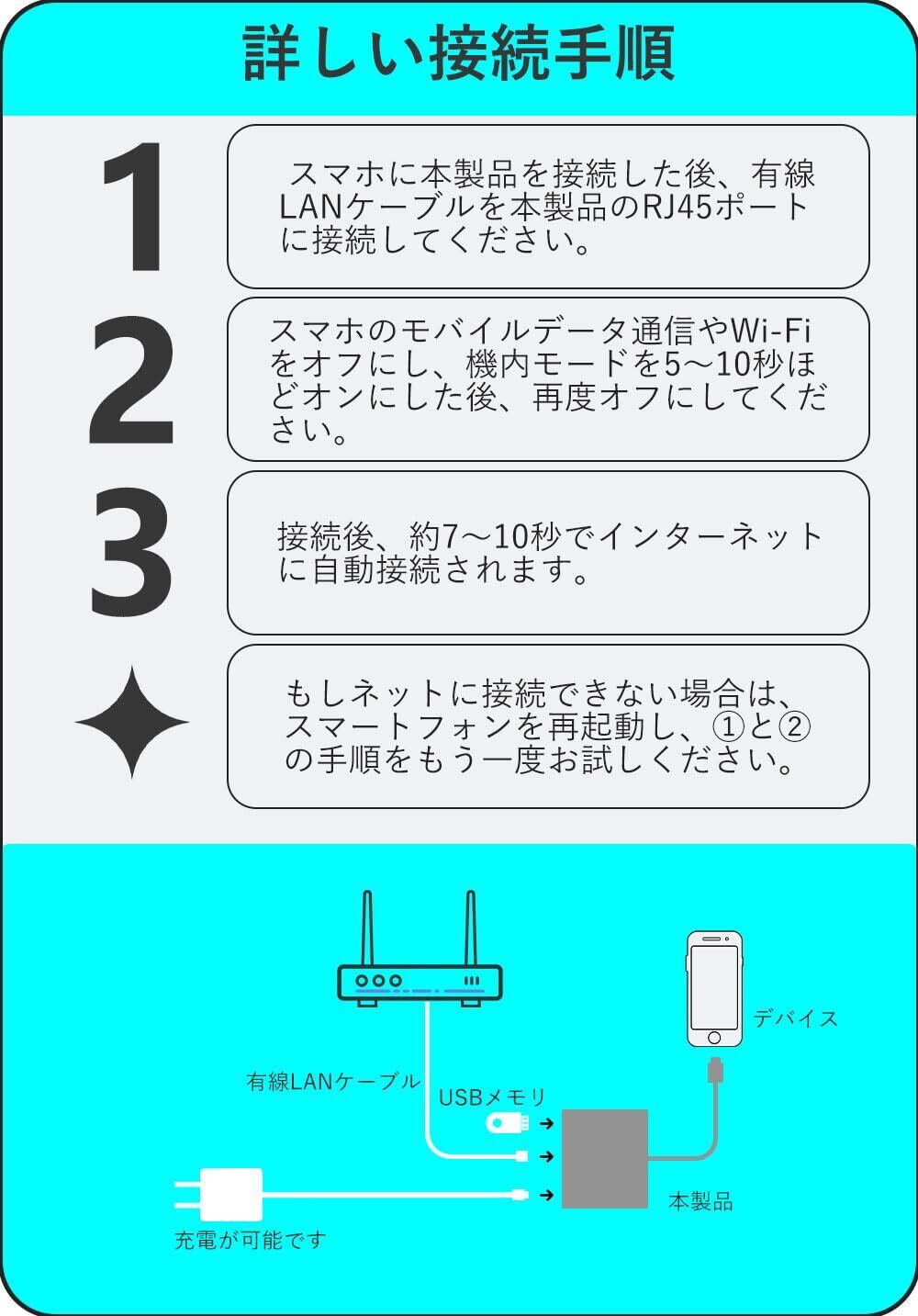 詳しい接続手順

1
スマホに本製品を接続した後、有線LANケーブルを本製品のRJ45ポートに接続してください。

2
スマホのモバイルデータ通信やWi-Fiをオフにし、機内モードを5～10秒ほどオンにした後、再度オフにしてください。

3
接続後、約7～10秒でインターネットに自動接続されます。

もしネットに接続できない場合は、スマートフォンを再起動し、①と②の手順をもう一度お試しください。

デバイス
有線LANケーブル
USBメモリ
本製品
充電が可能です