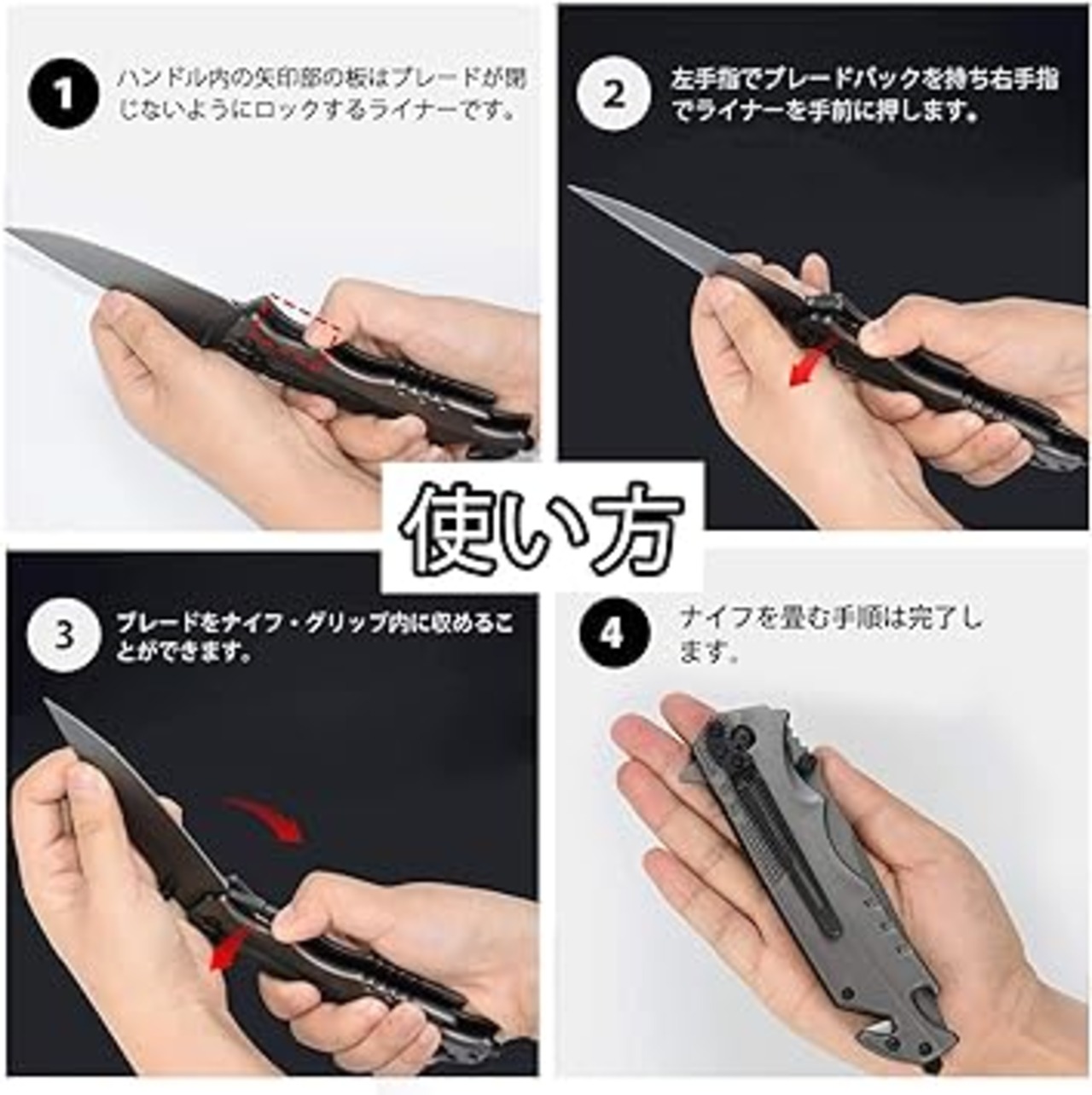 1 ハンドル内の矢印部の板はブレードが閉じないようにロックするライナーです。

2 左手指でブレードバックを持ち右手指でライナーを手前に押します。

使い方

3 ブレードをナイフ・グリップ内に収めることができます。

4 ナイフを畳む手順は完了します。