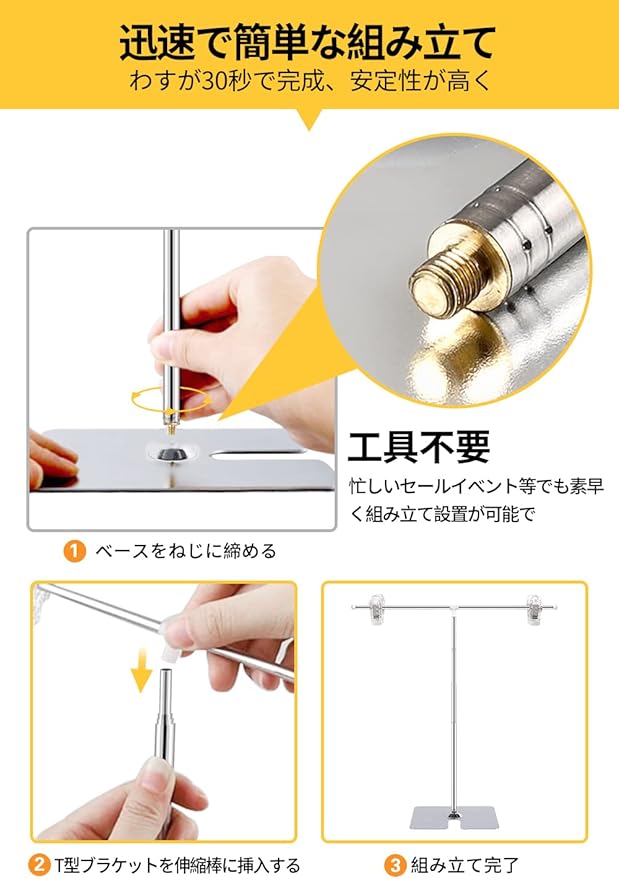 迅速で簡単な組み立て
わずが30秒で完成、安定性が高く

工具不要
忙しいセールイベント等でも素早く組み立て設置が可能で

1 ベースをねじに締める

2 T型ブラケットを伸縮棒に挿入する

3 組み立て完了