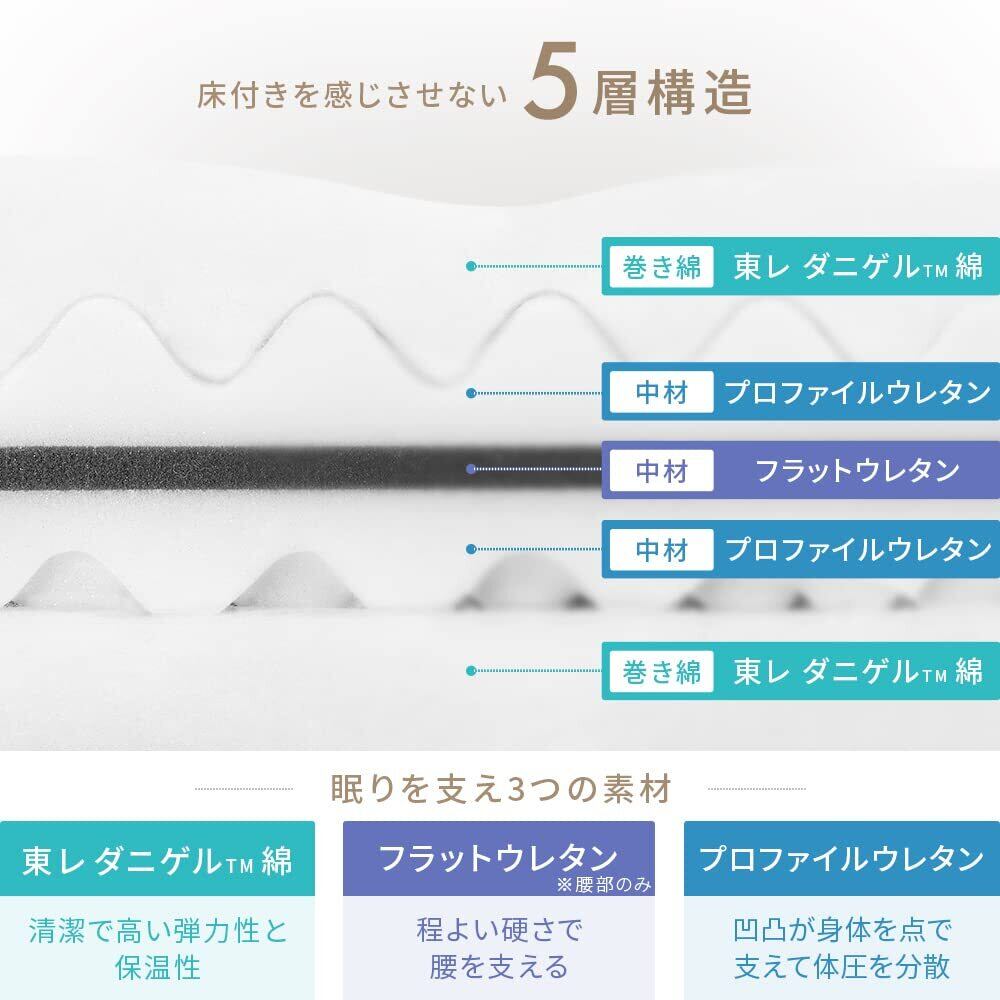 床付きを感じさせない 5層構造

巻き綿 東レ ダニゲル™ 綿

中材 プロファイルウレタン

中材 フラットウレタン

中材 プロファイルウレタン

巻き綿 東レ ダニゲル™ 綿

眠りを支え3つの素材

東レ ダニゲル™ 綿
清潔で高い弾力性と保温性

フラットウレタン
※腰部のみ
程よい硬さで腰を支える

プロファイルウレタン
凹凸が身体を点で支えて体圧を分散