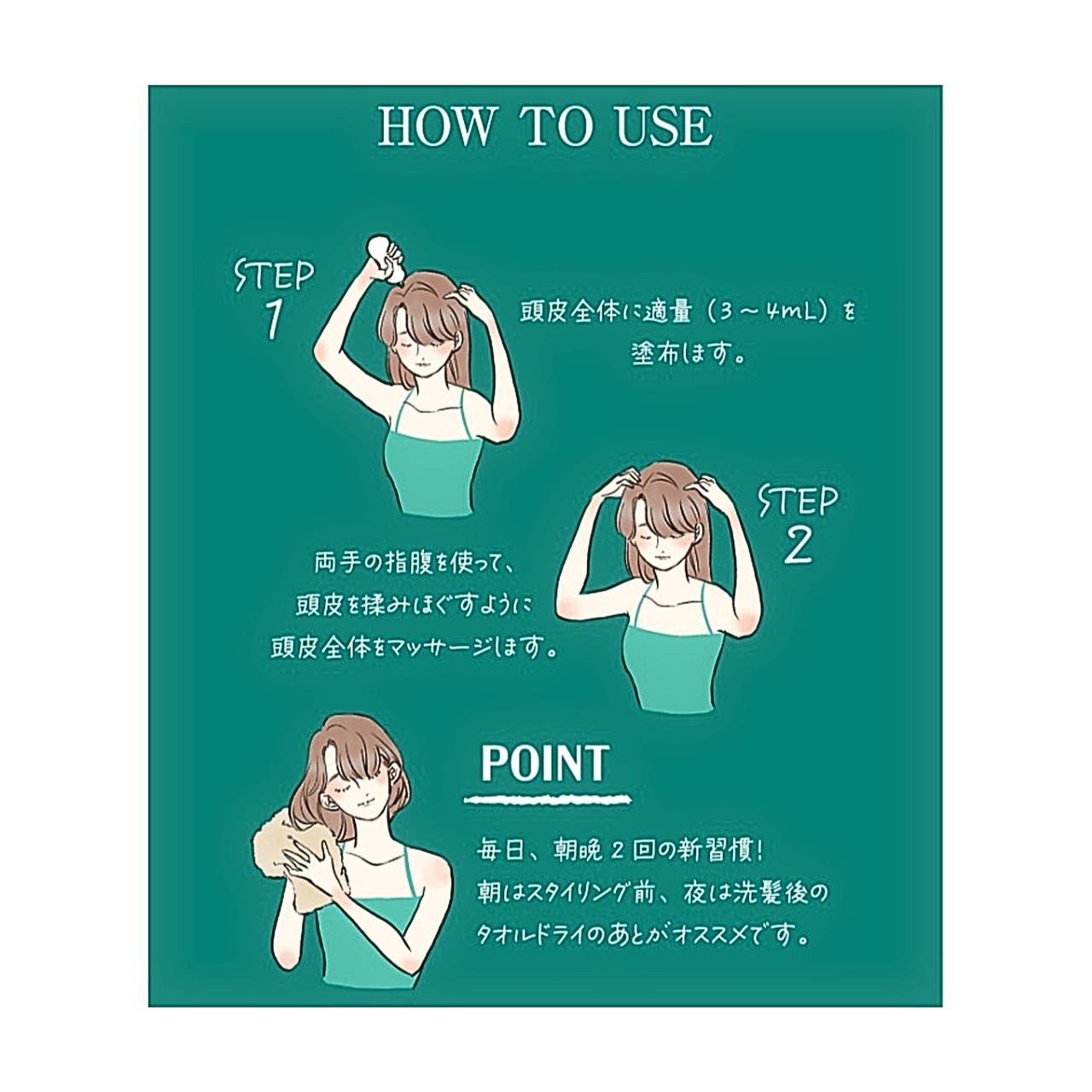 HOW TO USE

STEP 1

頭皮全体に適量（3～4mL）を塗布します。

STEP 2

両手の指腹を使って、頭皮を揉みほぐすように頭皮全体をマッサージします。

POINT

毎日、朝晩２回の新習慣！
朝はスタイリング前、夜は洗髪後のタオルドライのあとがオススメです。