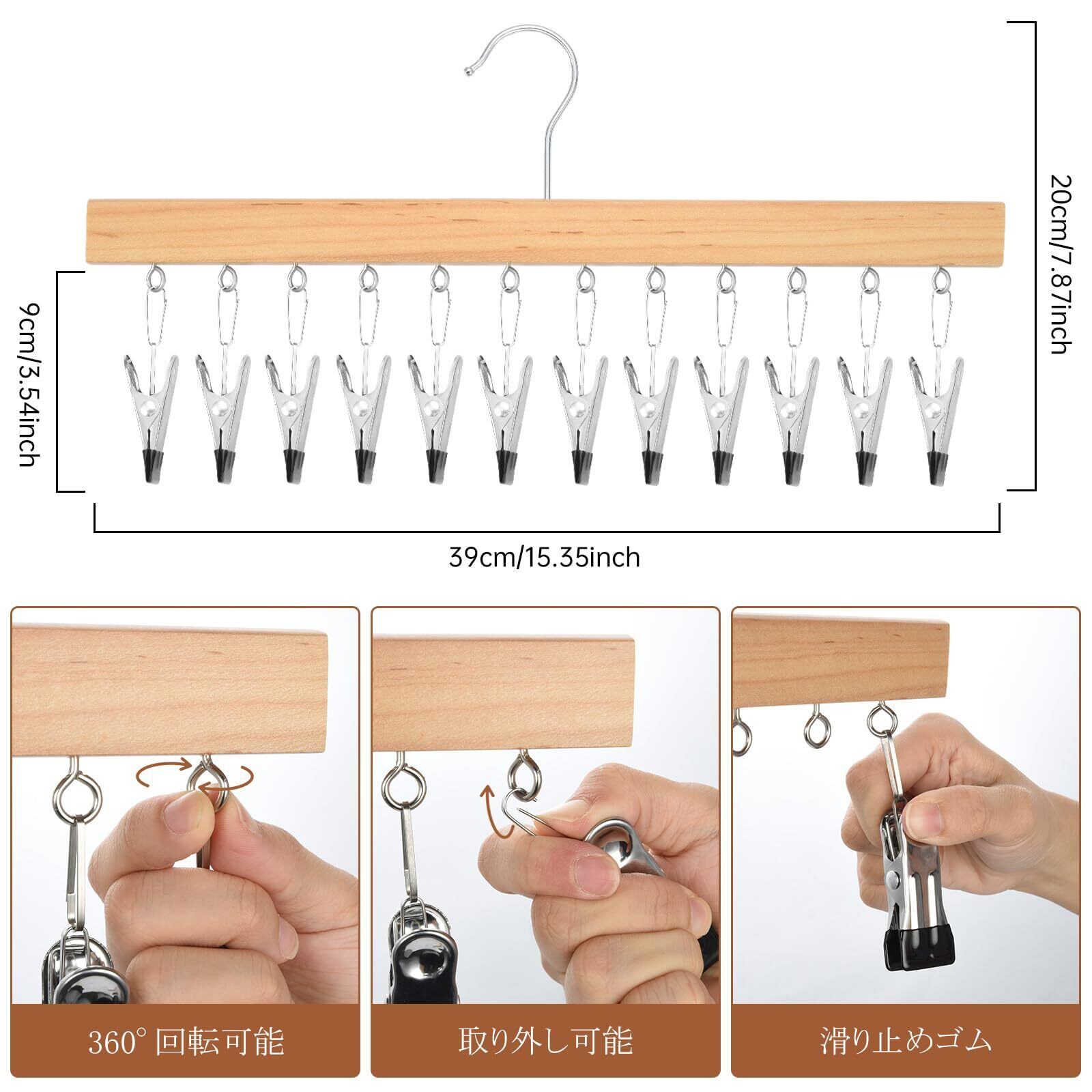 20cm/7.87inch

9cm/3.54inch

39cm/15.35inch

360° 回転可能

取り外し可能

滑り止めゴム