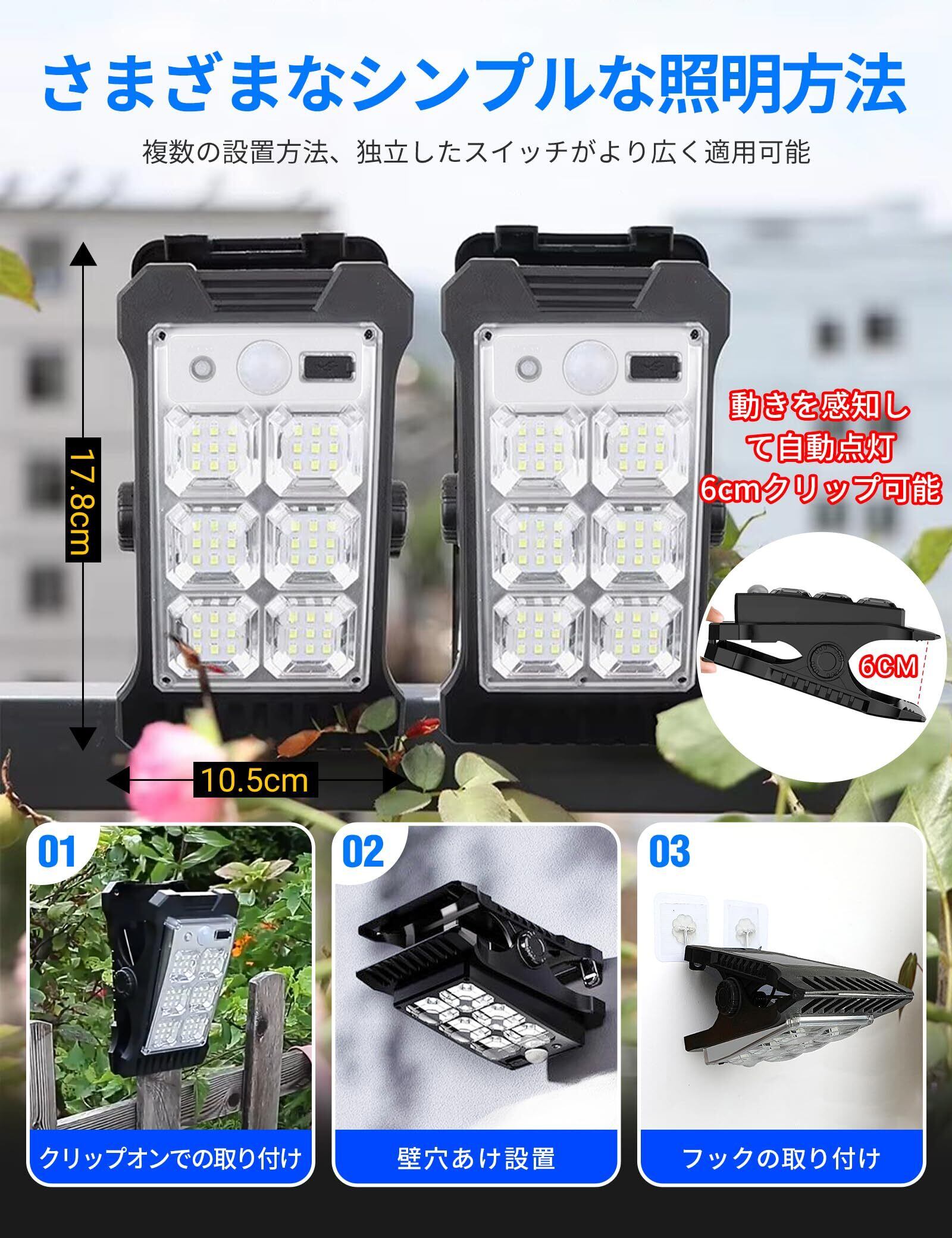 さまざまなシンプルな照明方法

複数の設置方法、独立したスイッチがより広く適用可能

17.8cm

10.5cm

動きを感知して自動点灯
6cmクリップ可能

6CM

01
クリップオンでの取り付け

02
壁穴あけ設置

03
フックの取り付け