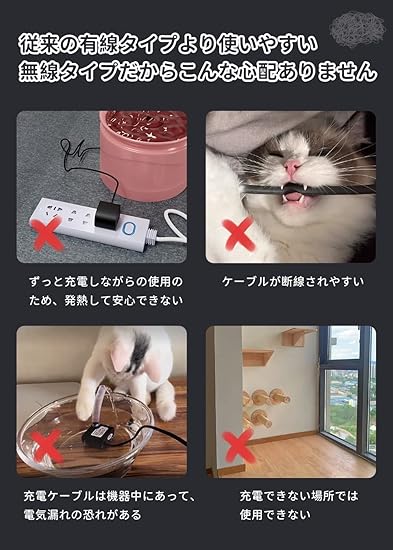 従来の有線タイプより使いやすい
無線タイプだからこんな心配ありません

ずっと充電しながらの使用のため、発熱して安心できない

ケーブルが断線されやすい

充電ケーブルは機器中にあって、電気漏れの恐れがある

充電できない場所では使用できない