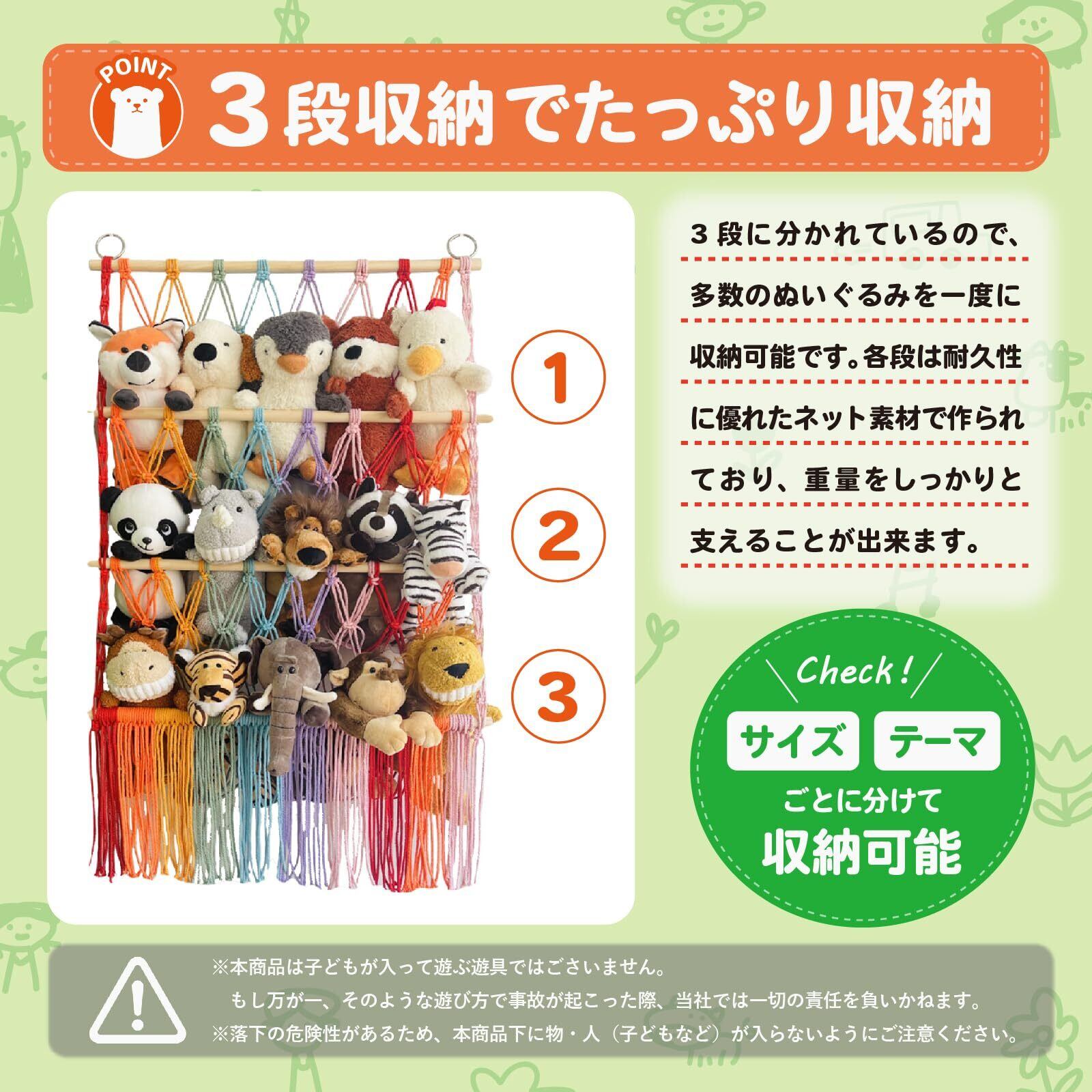 POINT

3段収納でたっぷり収納

1

2

3

3段に分かれているので、多数のぬいぐるみを一度に収納可能です。各段は耐久性に優れたネット素材で作られており、重量をしっかりと支えることが出来ます。

Check!

サイズ テーマ

ごとに分けて

収納可能

※本商品は子どもが入って遊ぶ遊具ではございません。
もし万が一、そのような遊び方で事故が起こった際、当社では一切の責任を負いかねます。
※落下の危険性があるため、本商品下に物・人（子どもなど）が入らないようにご注意ください。