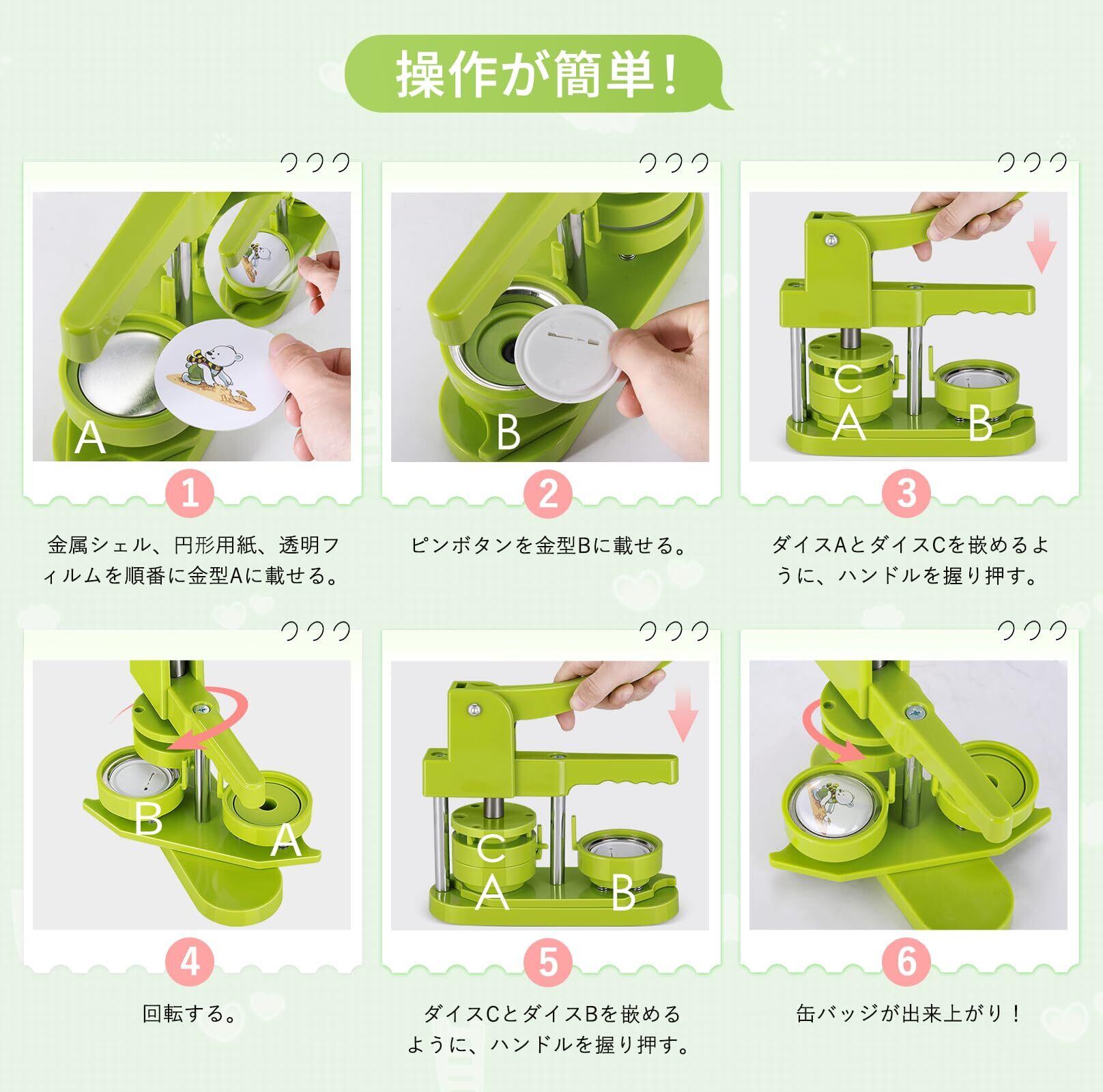 操作が簡単!

A

1

金属シェル、円形用紙、透明フィルムを順番に金型Aに載せる。

B

2

ピンボタンを金型Bに載せる。

C
A
B

3

ダイスAとダイスCを嵌めるように、ハンドルを握り押す。

B
A

4

回転する。

C
A
B

5

ダイスCとダイスBを嵌めるように、ハンドルを握り押す。

6

缶バッジが出来上がり!