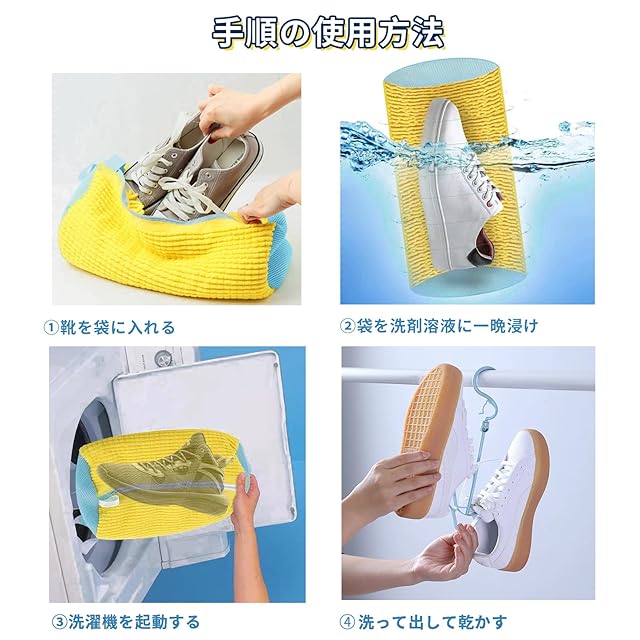 手順の使用方法

①靴を袋に入れる

②袋を洗剤溶液に一晩浸け

③洗濯機を起動する

④洗って出して乾かす