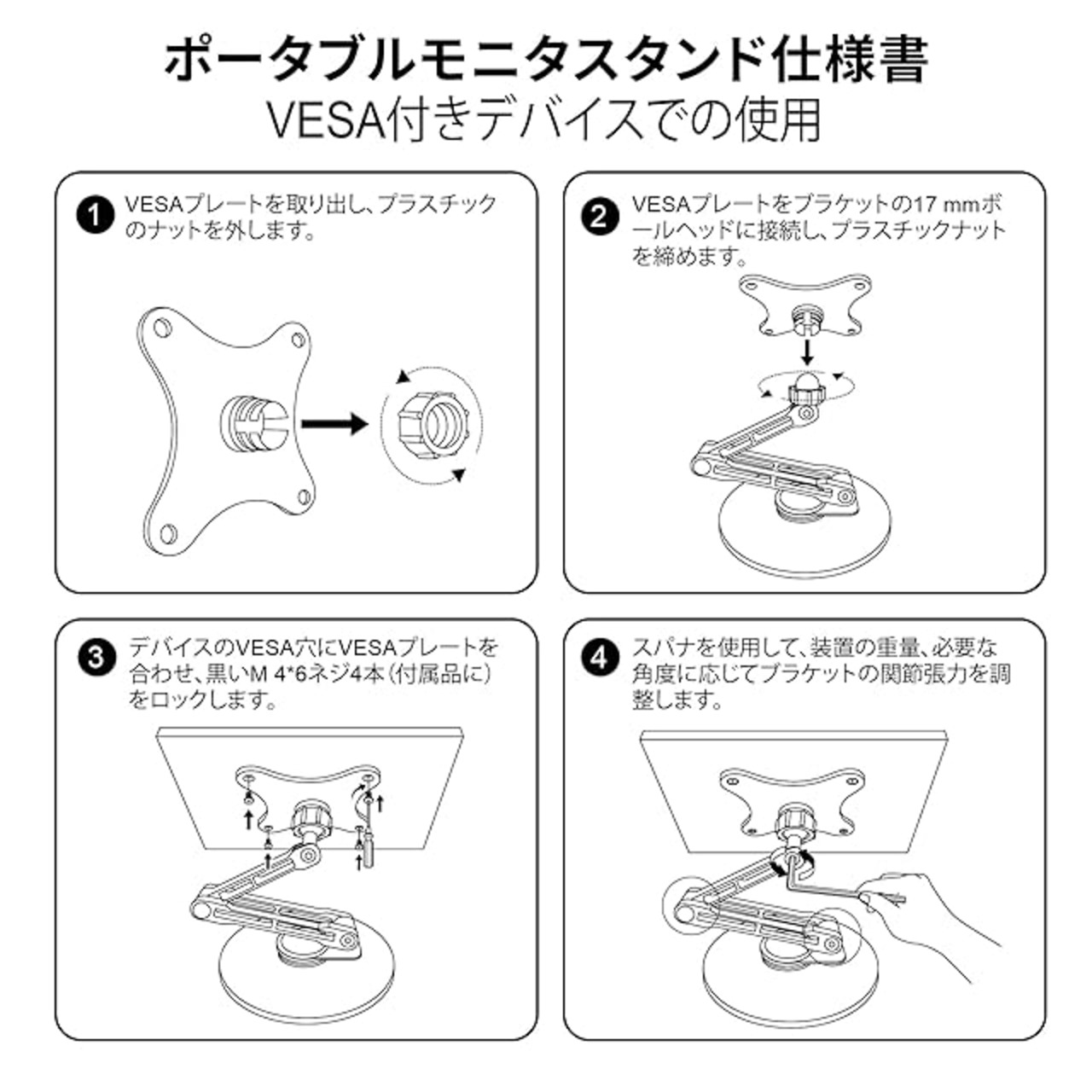 ポータブルモニタスタンド仕様書
VESA付きデバイスでの使用

1 VESAプレートを取り出し、プラスチックのナットを外します。

2 VESAプレートをブラケットの17 mmボールヘッドに接続し、プラスチックナットを締めます。

3 デバイスのVESA穴にVESAプレートを合わせ、黒いM 4*6ネジ4本（付属品に）をロックします。

4 スパナを使用して、装置の重量、必要な角度に応じてブラケットの関節張力を調整します。