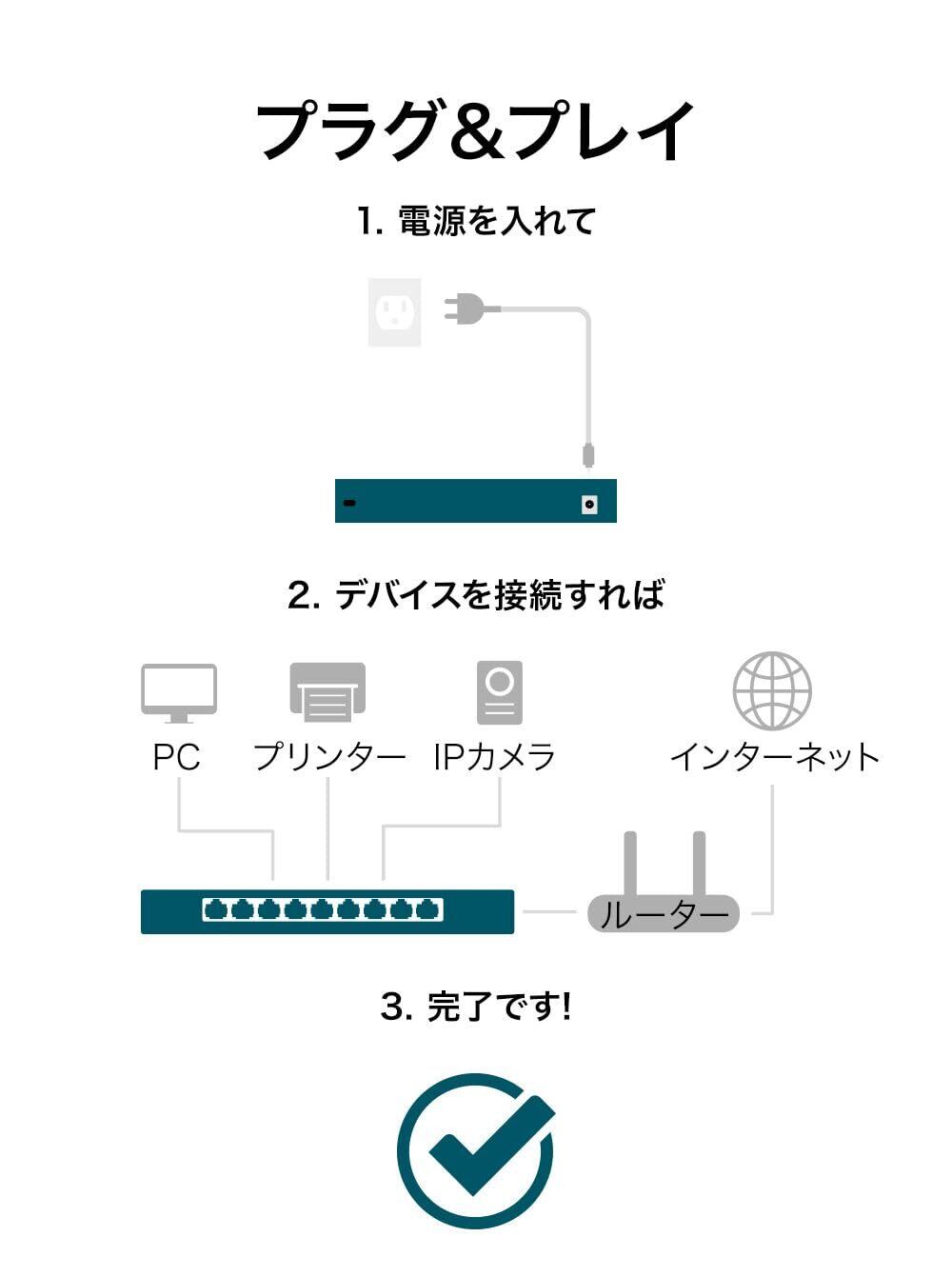 プラグ＆プレイ

1. 電源を入れて

2. デバイスを接続すれば

PC

プリンター

IPカメラ

インターネット

ルーター

3. 完了です!