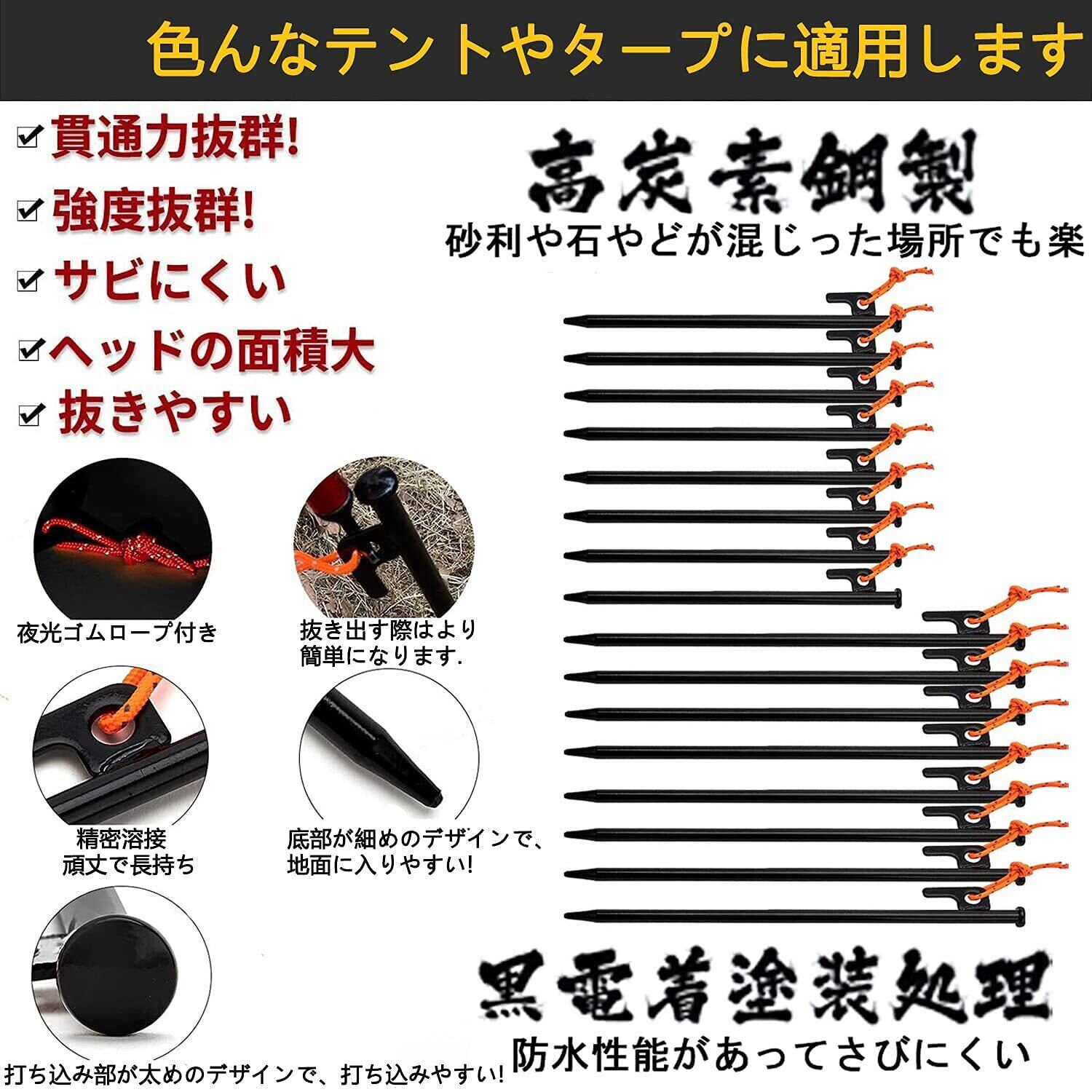 色んなテントやタープに適用します

☑ 貫通力抜群!
☑ 強度抜群!
☑ サビにくい
☑ ヘッドの面積大
☑ 抜きやすい

高炭素鋼製
砂利や石やどが混じった場所でも楽

夜光ゴムロープ付き

抜き出す際はより簡単になります.

精密溶接
頑丈で長持ち

底部が細めのデザインで、地面に入りやすい!

打ち込み部が太めのデザインで、打ち込みやすい!

黒電着塗装処理
防水性能があってさびにくい