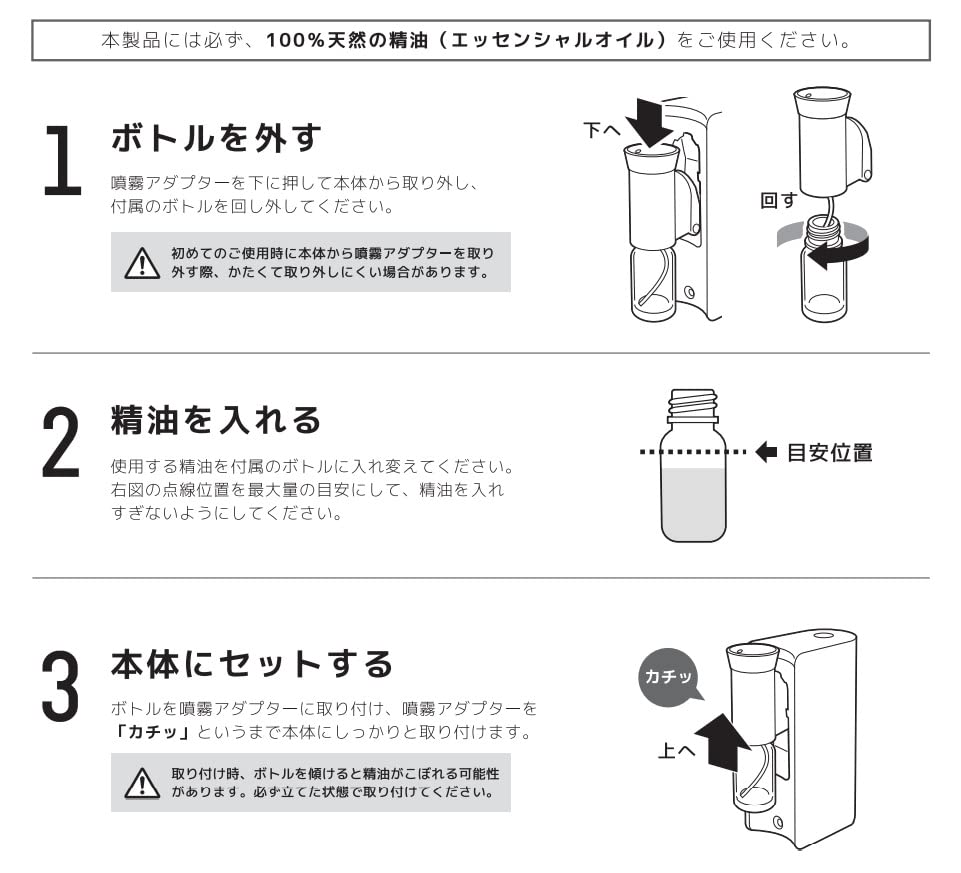 本製品には必ず、100%天然の精油（エッセンシャルオイル）をご使用ください。

1

ボトルを外す

噴霧アダプターを下に押して本体から取り外し、付属のボトルを回し外してください。

初めてのご使用時に本体から噴霧アダプターを取り外す際、かたくて取り外しにくい場合があります。

下へ

回す

2

精油を入れる

使用する精油を付属のボトルに入れ変えてください。右図の点線位置を最大量の目安にして、精油を入れすぎないようにしてください。

目安位置

3

本体にセットする

ボトルを噴霧アダプターに取り付け、噴霧アダプターを「カチッ」というまで本体にしっかりと取り付けます。

取り付け時、ボトルを傾けると精油がこぼれる可能性があります。必ず立てた状態で取り付けてください。

カチッ

上へ