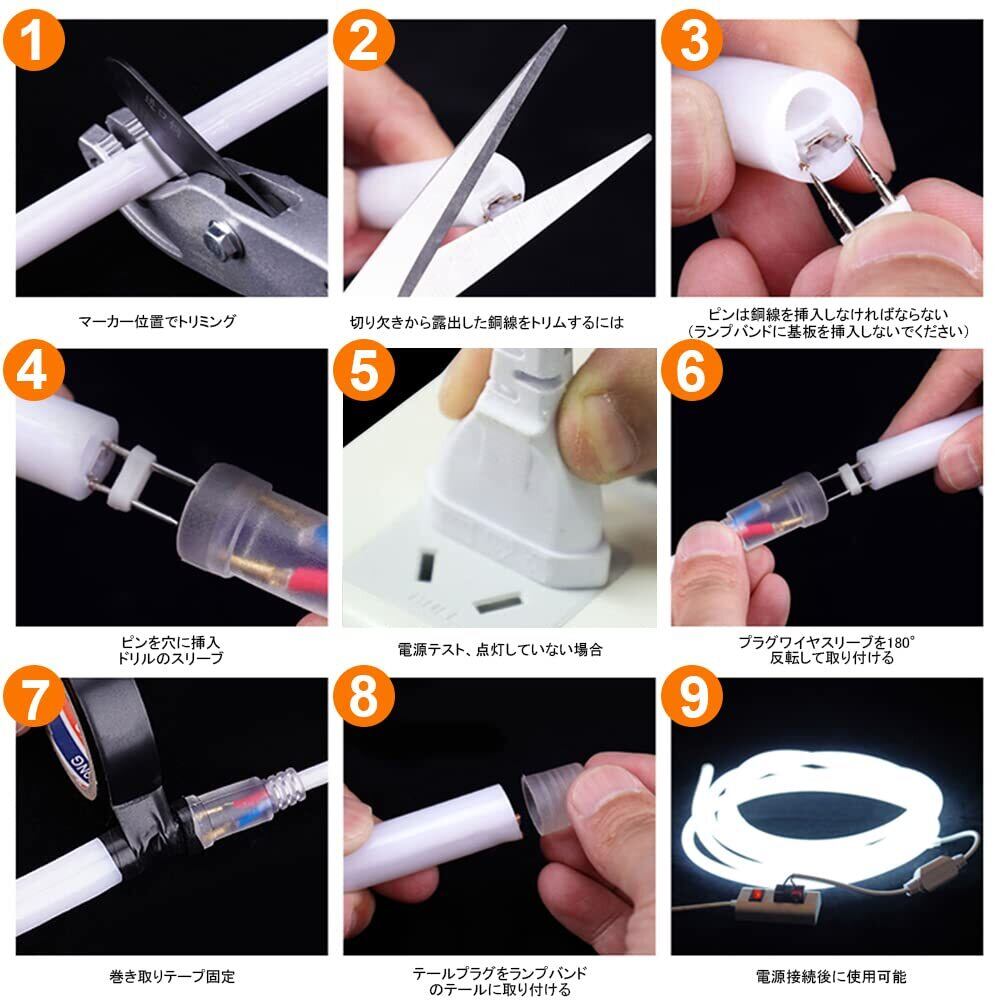 1

マーカー位置でトリミング

2

切り欠きから露出した銅線をトリムするには

3

ピンは銅線を挿入しなければならない
(ランプバンドに基板を挿入しないでください)

4

ピンを穴に挿入
ドリルのスリーブ

5

電源テスト、点灯していない場合

6

プラグワイヤスリーブを180°
反転して取り付ける

7

巻き取りテープ固定

8

テールプラグをランプバンド
のテールに取り付ける

9

電源接続後に使用可能