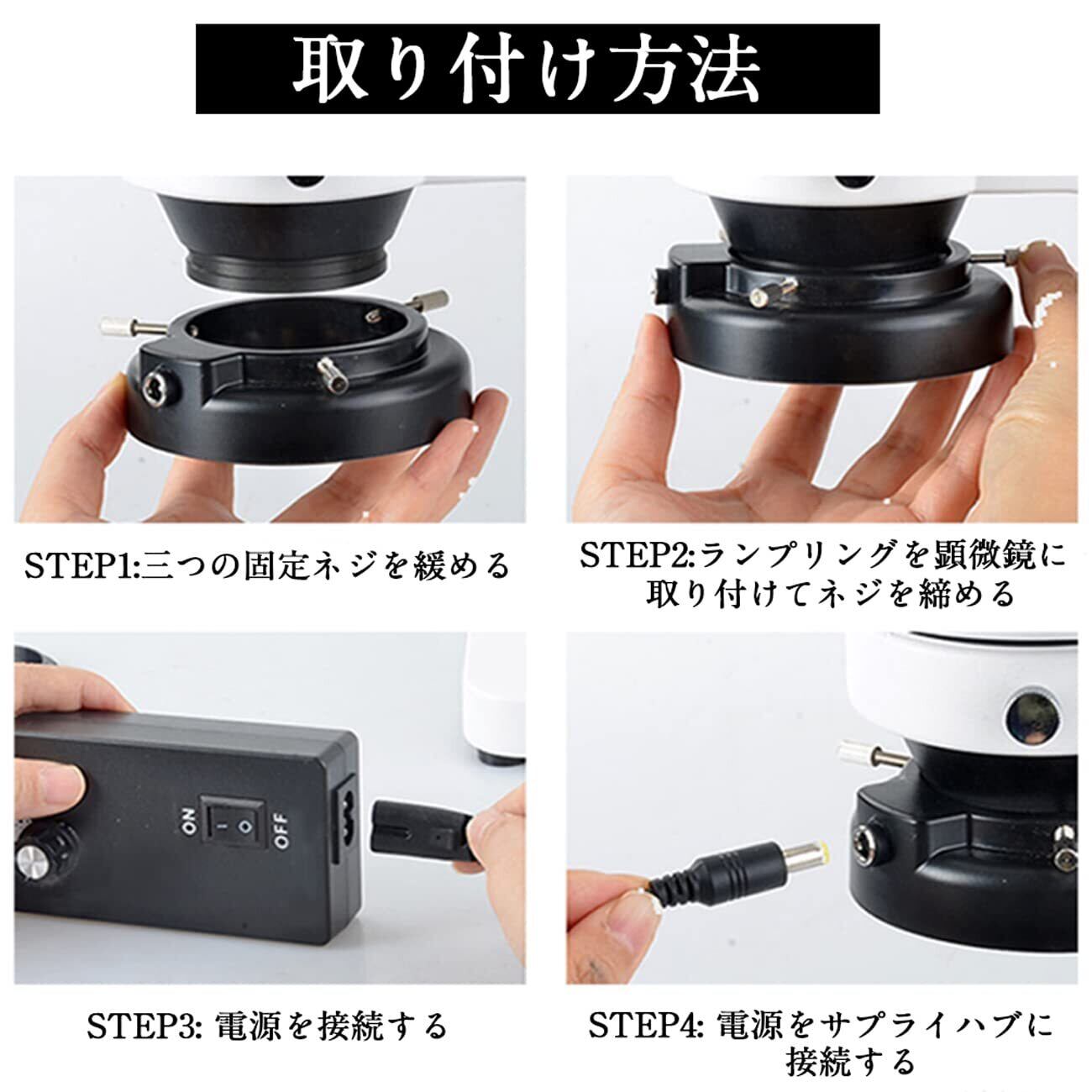 取り付け方法

STEP1:三つの固定ネジを緩める

STEP2:ランプリングを顕微鏡に取り付けてネジを締める

ON
OFF

STEP3: 電源を接続する

STEP4: 電源をサプライハブに接続する