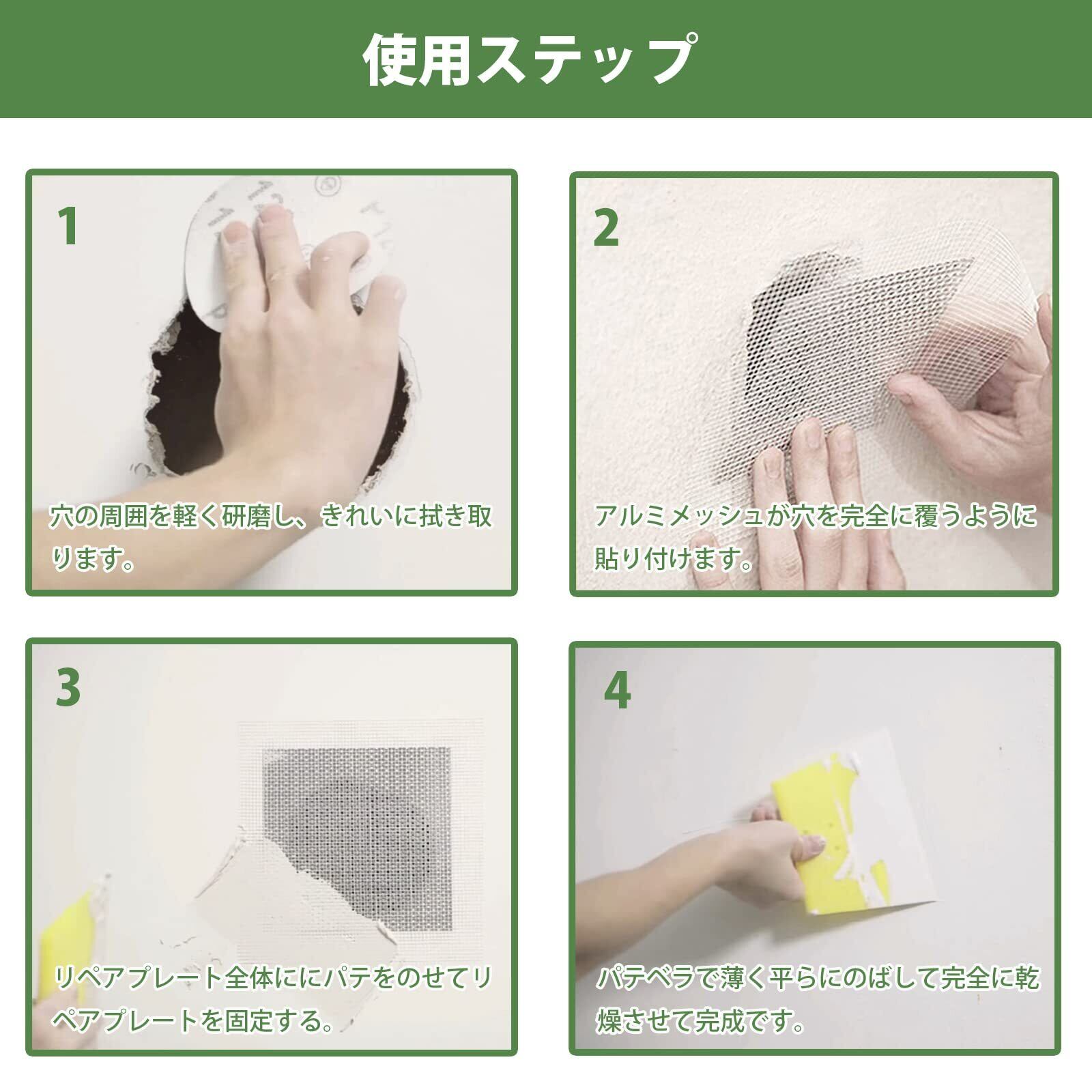 使用ステップ

1

穴の周囲を軽く研磨し、きれいに拭き取ります。

2

アルミメッシュが穴を完全に覆うように貼り付けます。

3

リペアプレート全体ににパテをのせてリペアプレートを固定する。

4

パテベラで薄く平らにのばして完全に乾燥させて完成です。