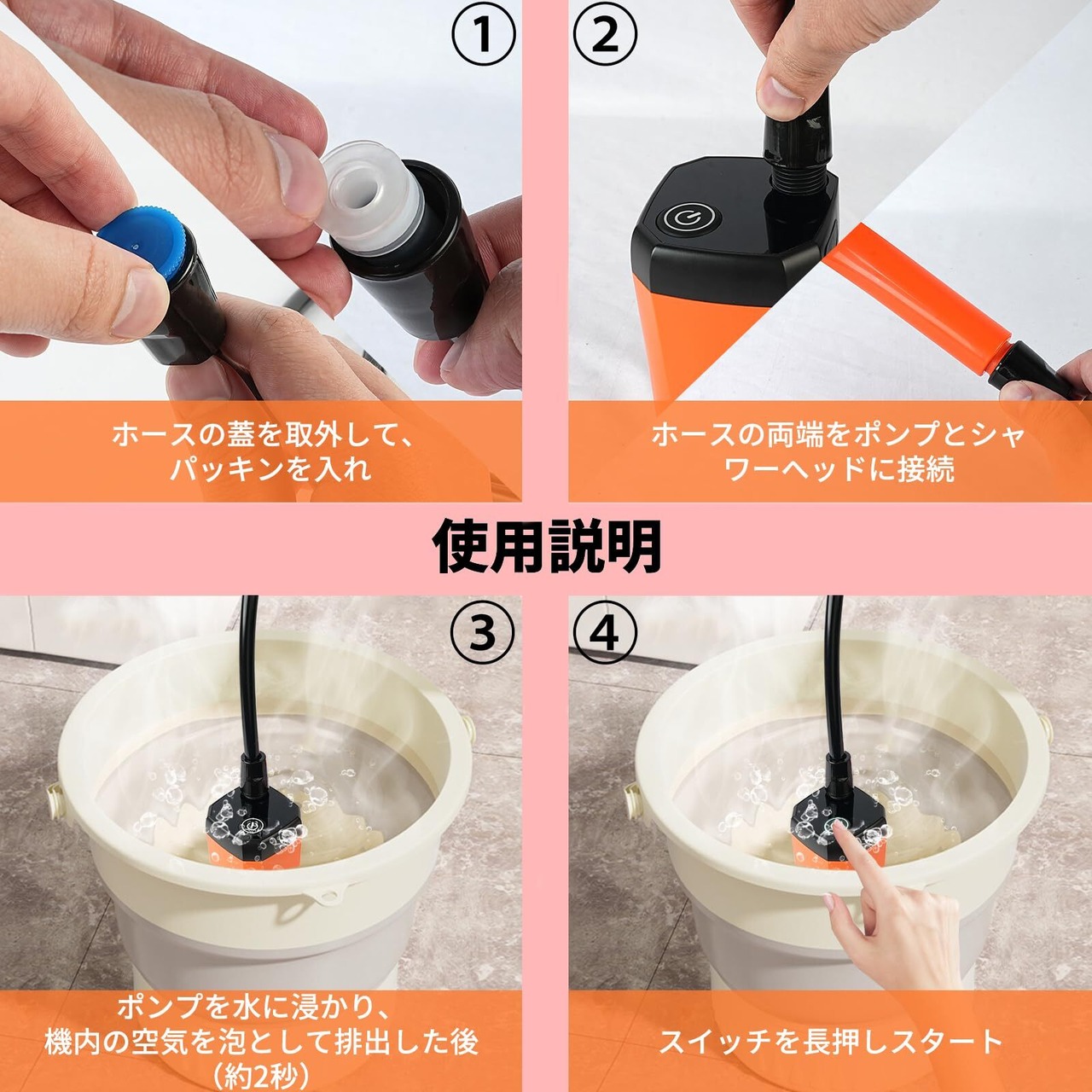 ①
ホースの蓋を取外して、パッキンを入れ

②
ホースの両端をポンプとシャワーヘッドに接続

使用説明

③
ポンプを水に浸かり、機内の空気を泡として排出した後（約2秒）

④
スイッチを長押しスタート