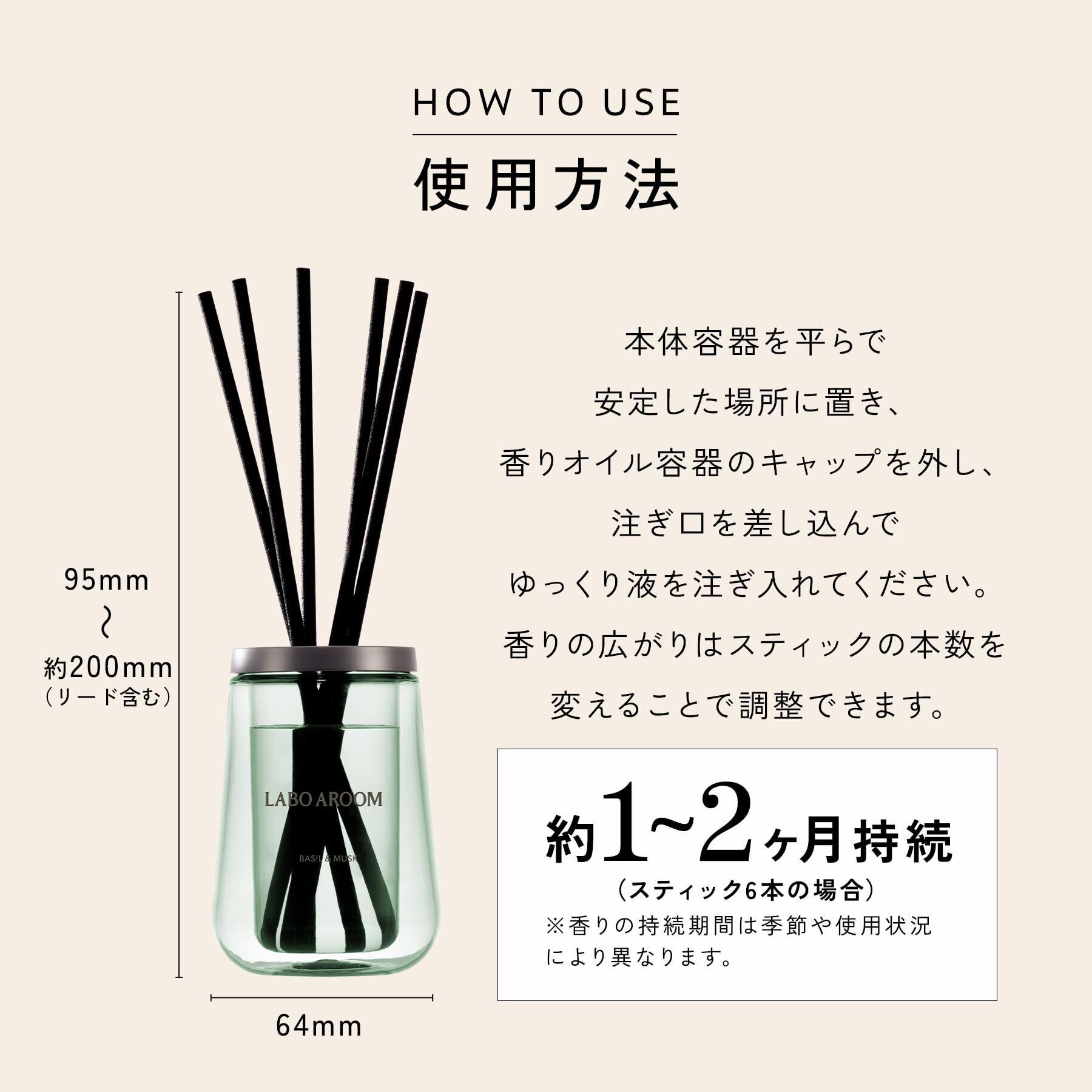 HOW TO USE

使用方法

95mm
〜
約200mm
（リード含む）

LABO AROOM
BASIL & MUSK

64mm

本体容器を平らで
安定した場所に置き、
香りオイル容器のキャップを外し、
注ぎ口を差し込んで
ゆっくり液を注ぎ入れてください。
香りの広がりはスティックの本数を
変えることで調整できます。

約1~2ヶ月持続
（スティック6本の場合）
※香りの持続期間は季節や使用状況により異なります。