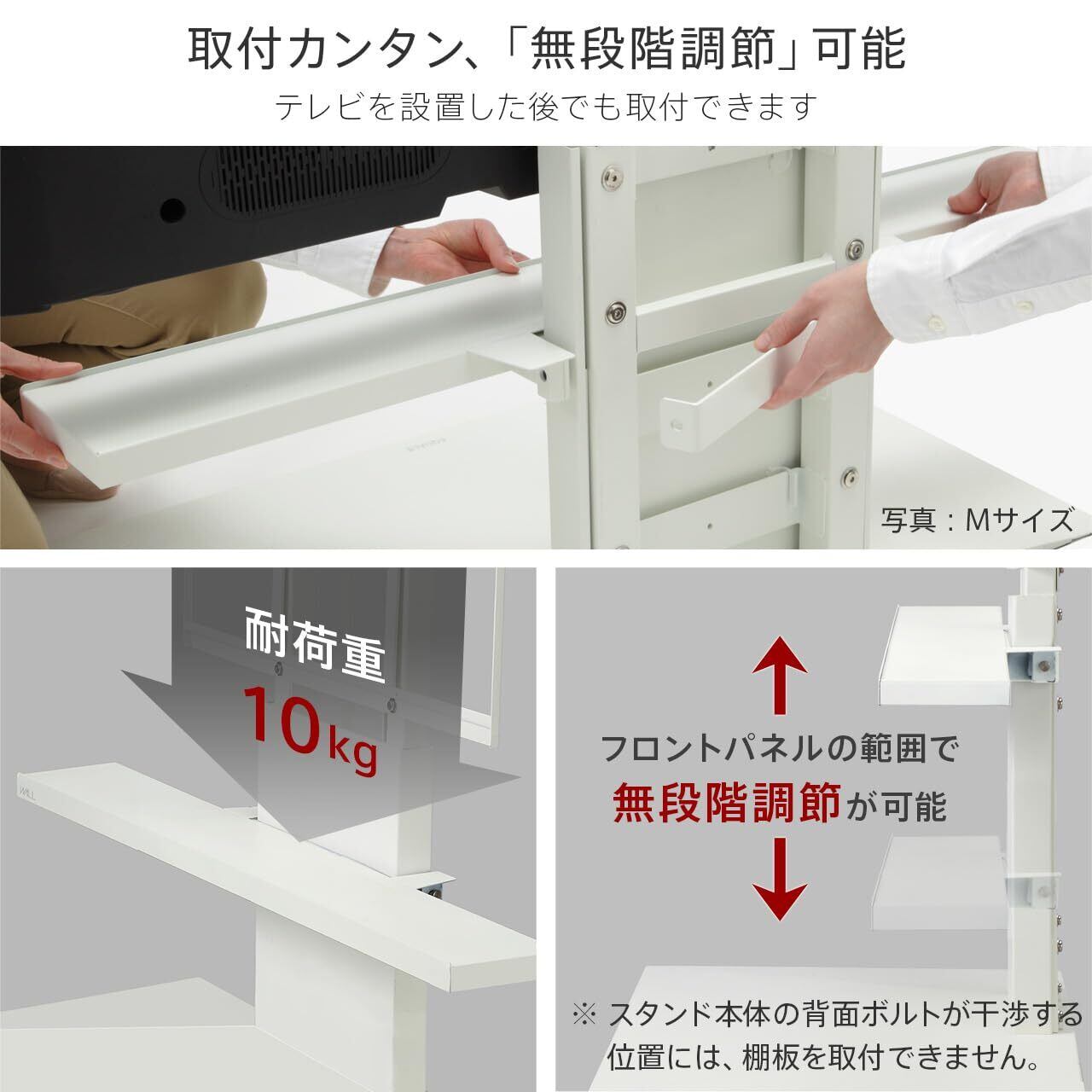 取付カンタン、「無段階調節」可能

テレビを設置した後でも取付できます

写真：Mサイズ

耐荷重

10kg

WALL

フロントパネルの範囲で

無段階調節が可能

※ スタンド本体の背面ボルトが干渉する位置には、棚板を取付できません。