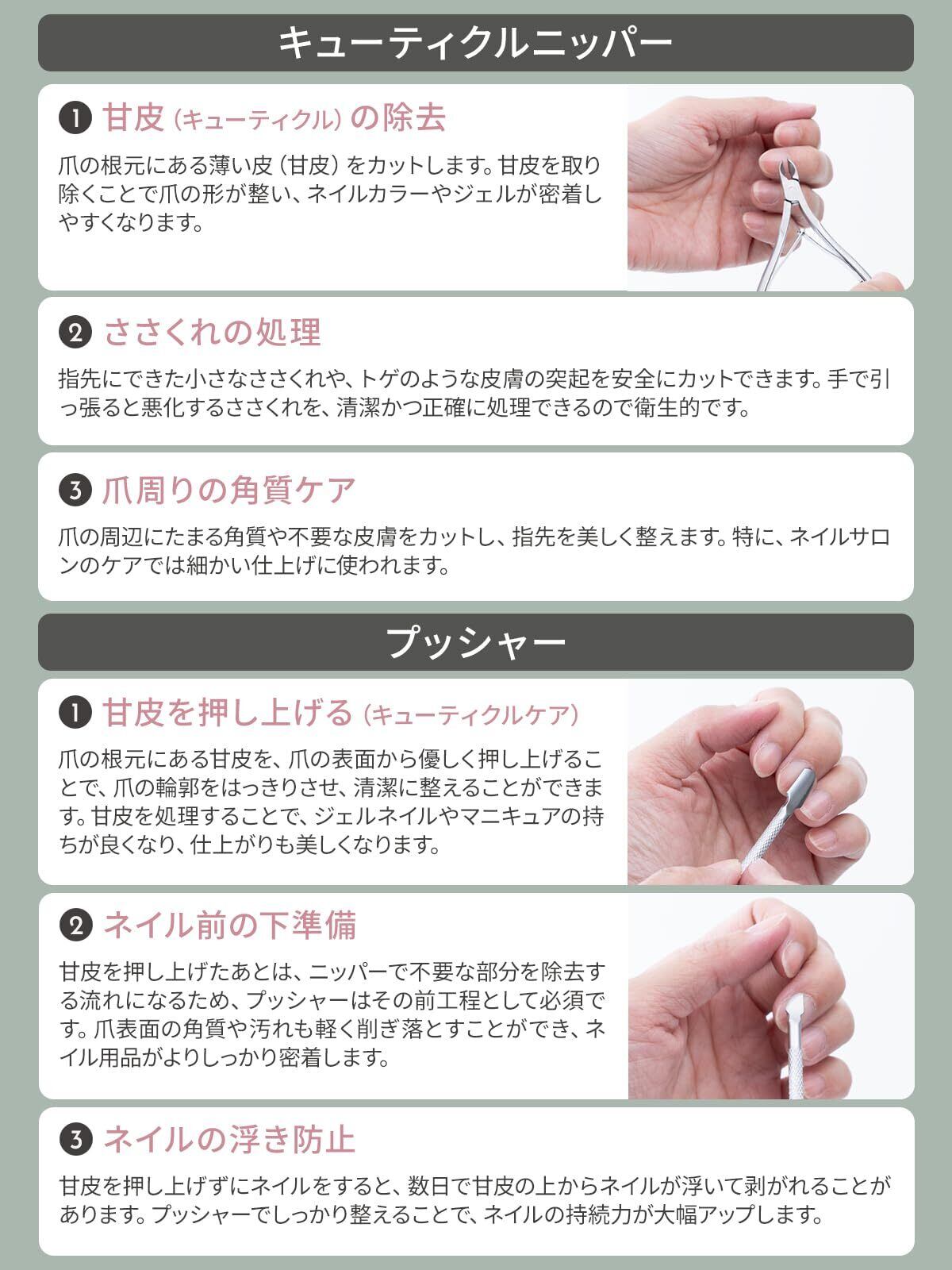 キューティクルニッパー

❶ 甘皮（キューティクル）の除去

爪の根元にある薄い皮（甘皮）をカットします。甘皮を取り除くことで爪の形が整い、ネイルカラーやジェルが密着しやすくなります。

❷ ささくれの処理

指先にできた小さなささくれや、トゲのような皮膚の突起を安全にカットできます。手で引っ張ると悪化するささくれを、清潔かつ正確に処理できるので衛生的です。

❸ 爪周りの角質ケア

爪の周辺にたまる角質や不要な皮膚をカットし、指先を美しく整えます。特に、ネイルサロンのケアでは細かい仕上げに使われます。

プッシャー

❶ 甘皮を押し上げる（キューティクルケア）

爪の根元にある甘皮を、爪の表面から優しく押し上げることで、爪の輪郭をはっきりさせ、清潔に整えることができます。甘皮を処理することで、ジェルネイルやマニキュアの持ちが良くなり、仕上がりも美しくなります。

❷ ネイル前の下準備

甘皮を押し上げたあとは、ニッパーで不要な部分を除去する流れになるため、プッシャーはその前工程として必須です。爪表面の角質や汚れも軽く削ぎ落とすことができ、ネイル用品がよりしっかり密着します。

❸ ネイルの浮き防止

甘皮を押し上げずにネイルをすると、数日で甘皮の上からネイルが浮いて剥がれることがあります。プッシャーでしっかり整えることで、ネイルの持続力が大幅アップします。