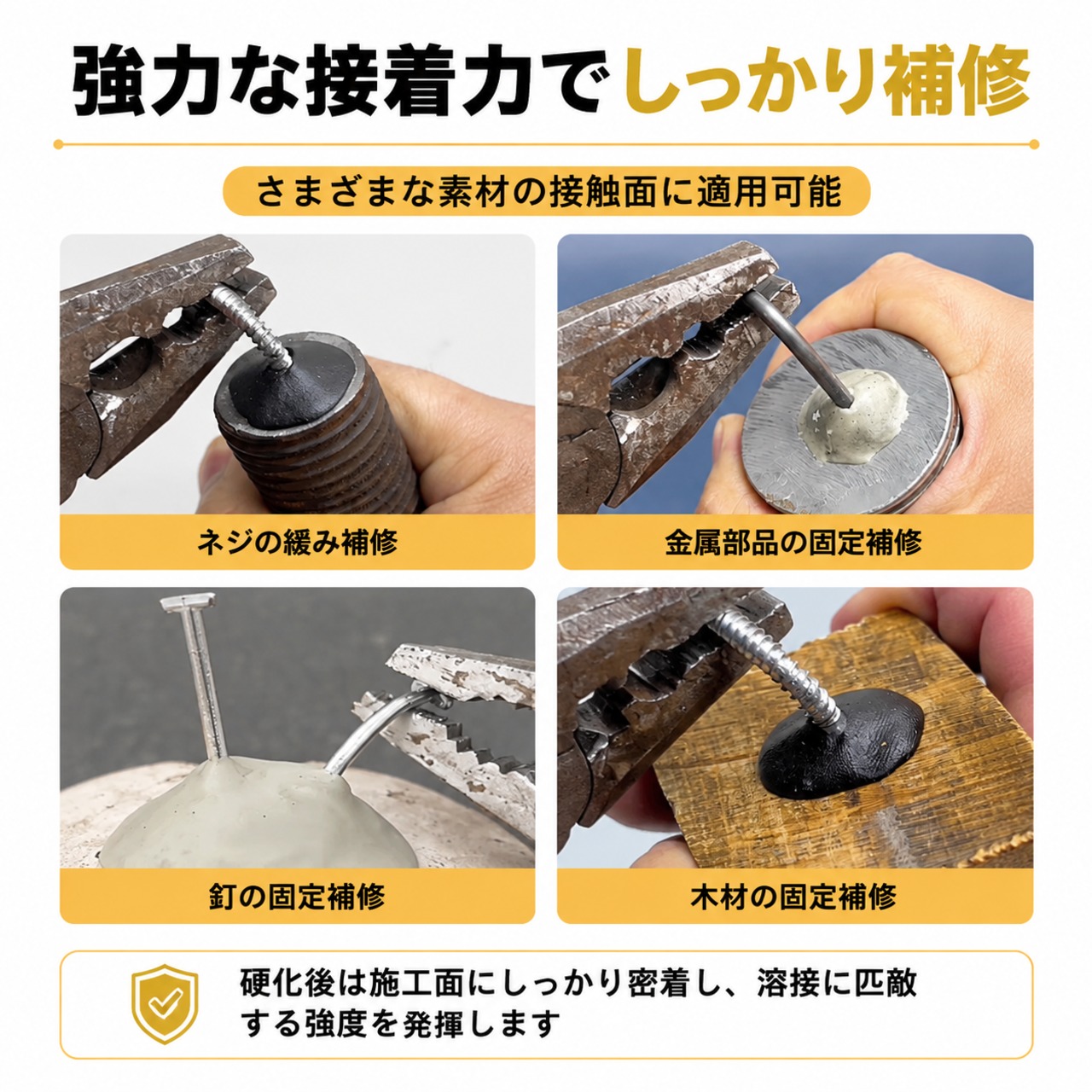 強力な接着力でしっかり補修

さまざまな素材の接触面に適用可能

ネジの緩み補修

金属部品の固定補修

釘の固定補修

木材の固定補修

硬化後は施工面にしっかり密着し、溶接に匹敵する強度を発揮します