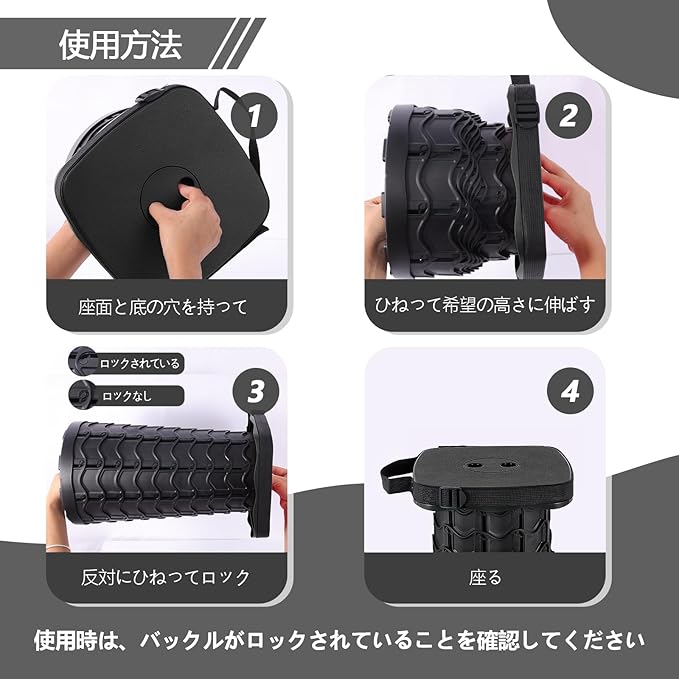 使用方法

1

座面と底の穴を持って

2

ひねって希望の高さに伸ばす

ロックされている

ロックなし

3

反対にひねってロック

4

座る

使用時は、バックルがロックされていることを確認してください