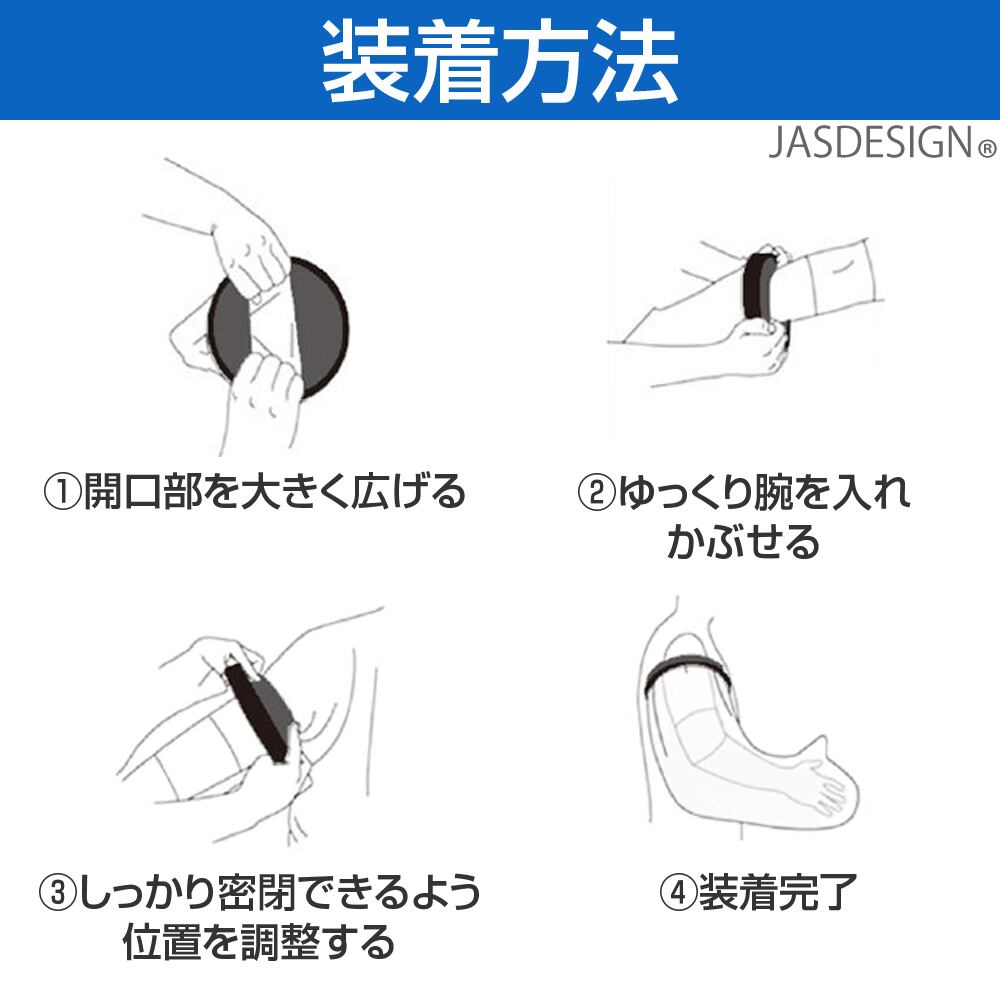 装着方法

JASDESIGN®

①開口部を大きく広げる

②ゆっくり腕を入れかぶせる

③しっかり密閉できるよう位置を調整する

④装着完了