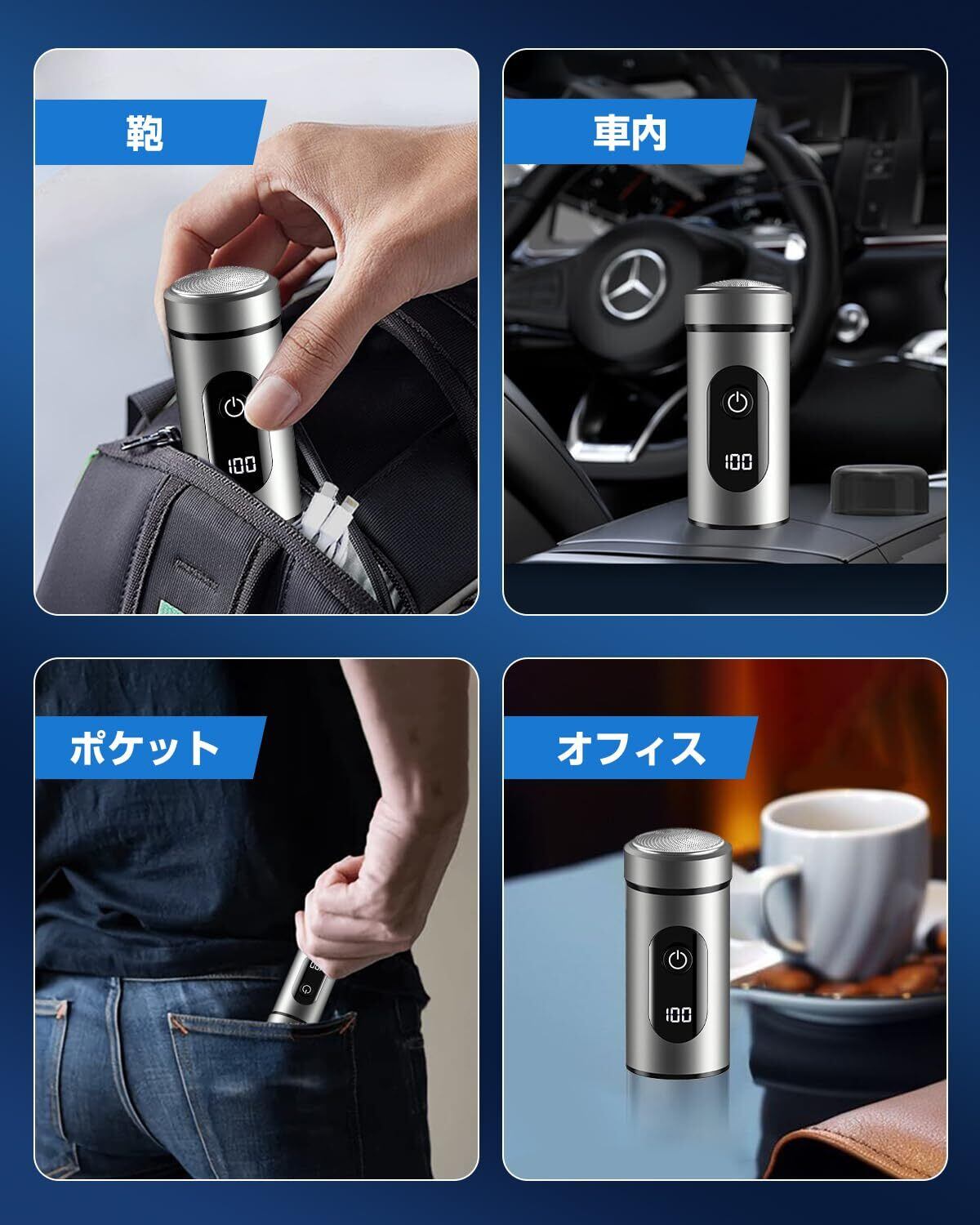 鞄

100

車内

100

ポケット

オフィス

100