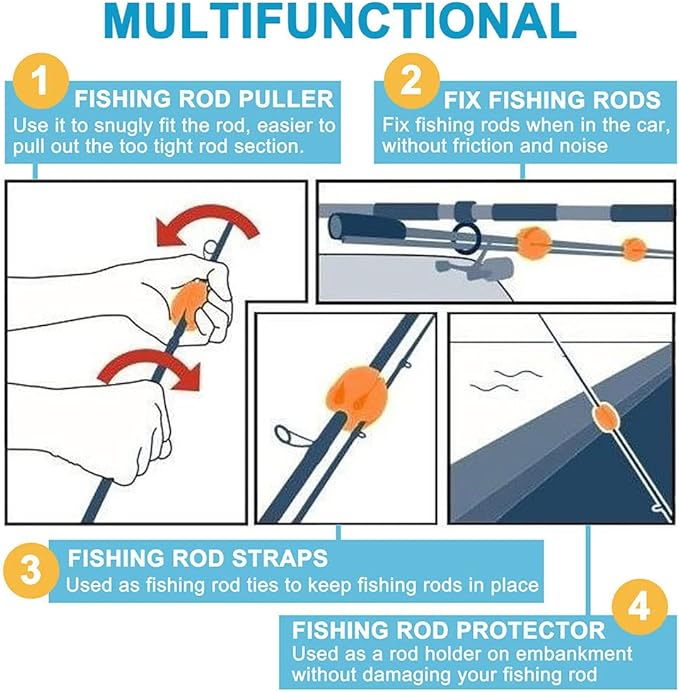 MULTIFUNCTIONAL

1 FISHING ROD PULLER
Use it to snugly fit the rod, easier to pull out the too tight rod section.

2 FIX FISHING RODS
Fix fishing rods when in the car, without friction and noise

3 FISHING ROD STRAPS
Used as fishing rod ties to keep fishing rods in place

4 FISHING ROD PROTECTOR
Used as a rod holder on embankment without damaging your fishing rod