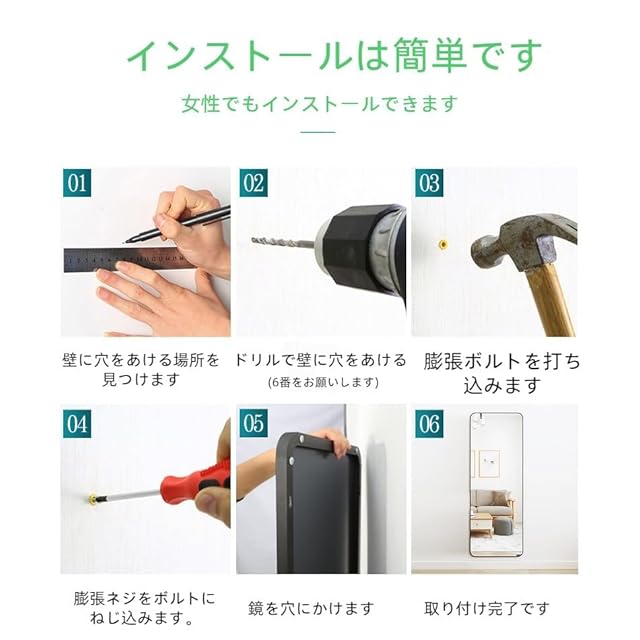 インストールは簡単です

女性でもインストールできます

01

壁に穴をあける場所を見つけます

02

ドリルで壁に穴をあける
(6番をお願いします)

03

膨張ボルトを打ち込みます

04

膨張ネジをボルトにねじ込みます。

05

鏡を穴にかけます

06

取り付け完了です