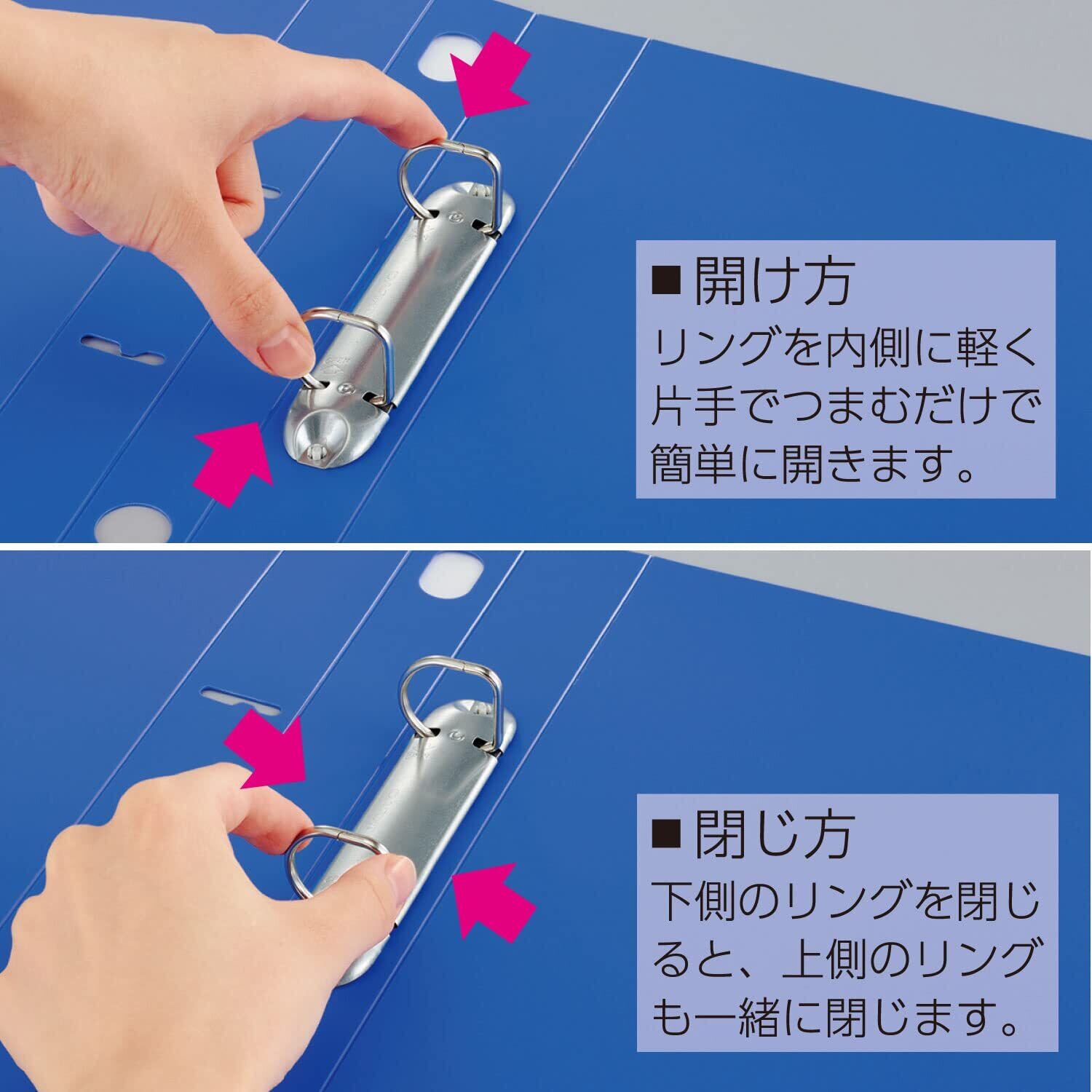 ■開け方
リングを内側に軽く片手でつまむだけで簡単に開きます。

■閉じ方
下側のリングを閉じると、上側のリングも一緒に閉じます。