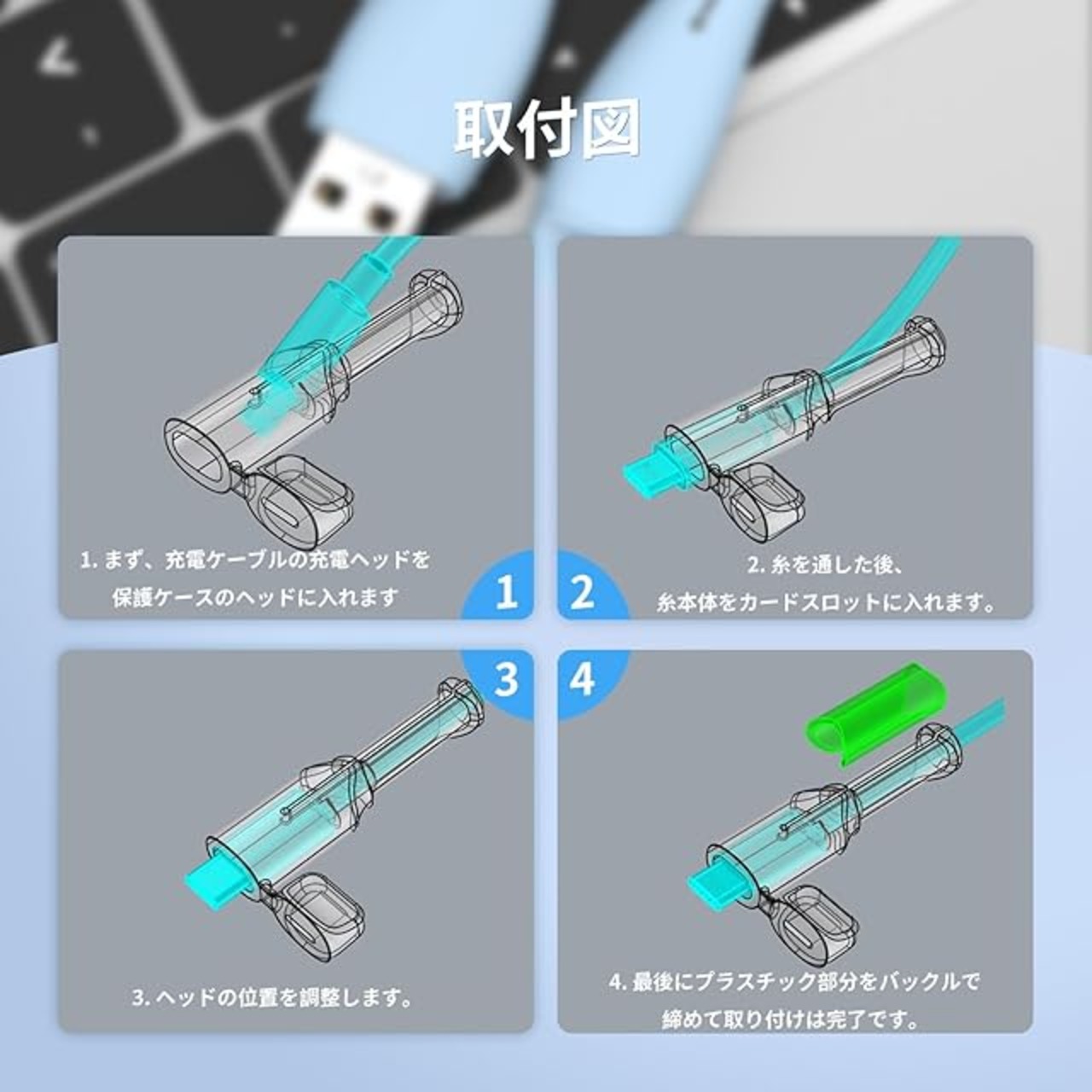 取付図

1. まず、充電ケーブルの充電ヘッドを保護ケースのヘッドに入れます

1

2

2. 糸を通した後、糸本体をカードスロットに入れます。

3

4

3. ヘッドの位置を調整します。

4. 最後にプラスチック部分をバックルで締めて取り付けは完了です。