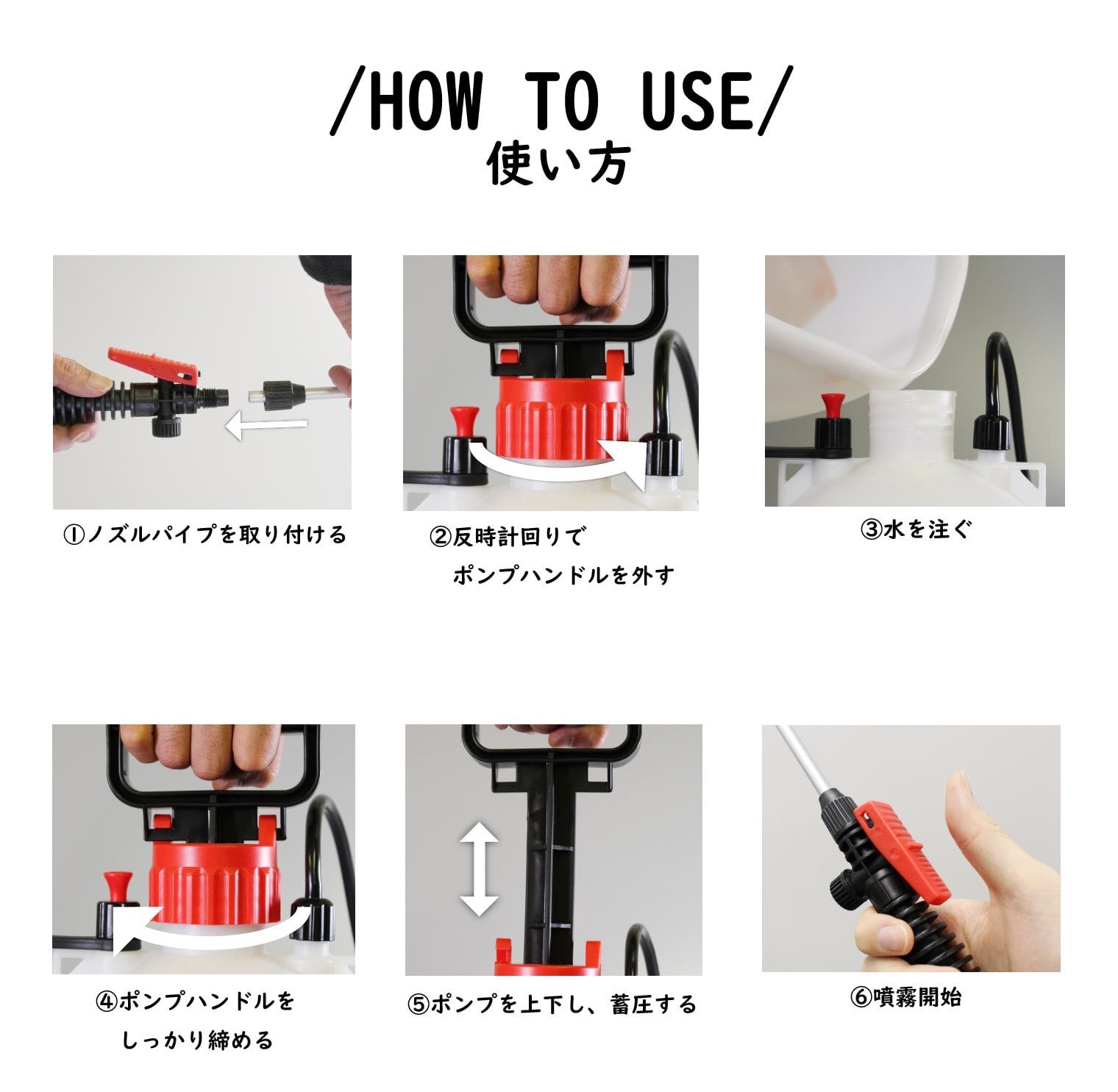 /HOW TO USE/
使い方

①ノズルパイプを取り付ける

②反時計回りで
ポンプハンドルを外す

③水を注ぐ

④ポンプハンドルを
しっかり締める

⑤ポンプを上下し、蓄圧する

⑥噴霧開始